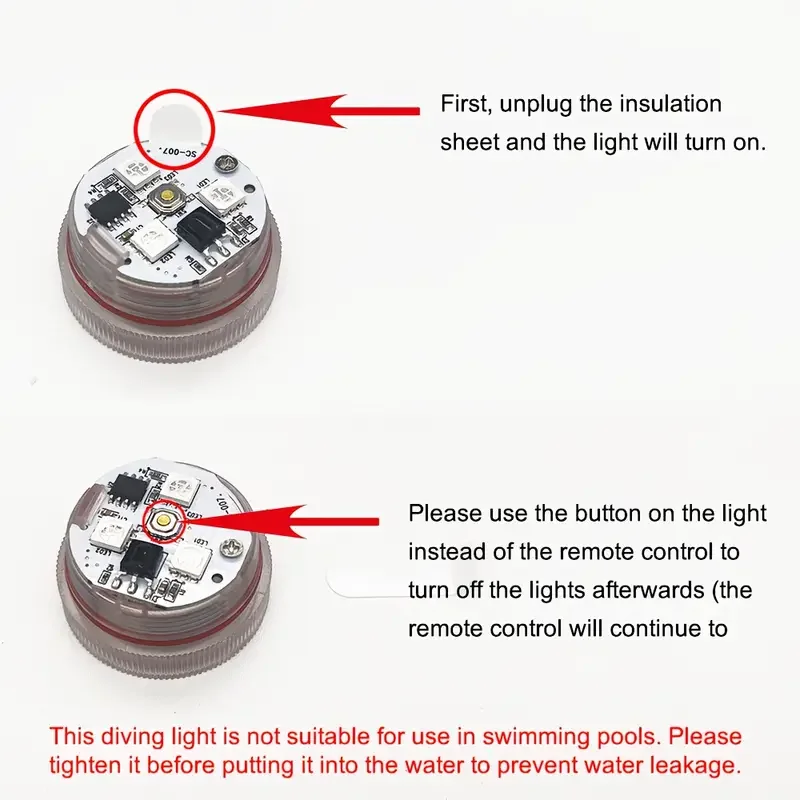 First, unplug the insulation sheet and the light will turn on.

SC-007

Please use the button on the light instead of the remote control to turn off the lights afterwards (the remote control will continue to

This diving light is not suitable for use in swimming pools. Please tighten it before putting it into the water to prevent water leakage.