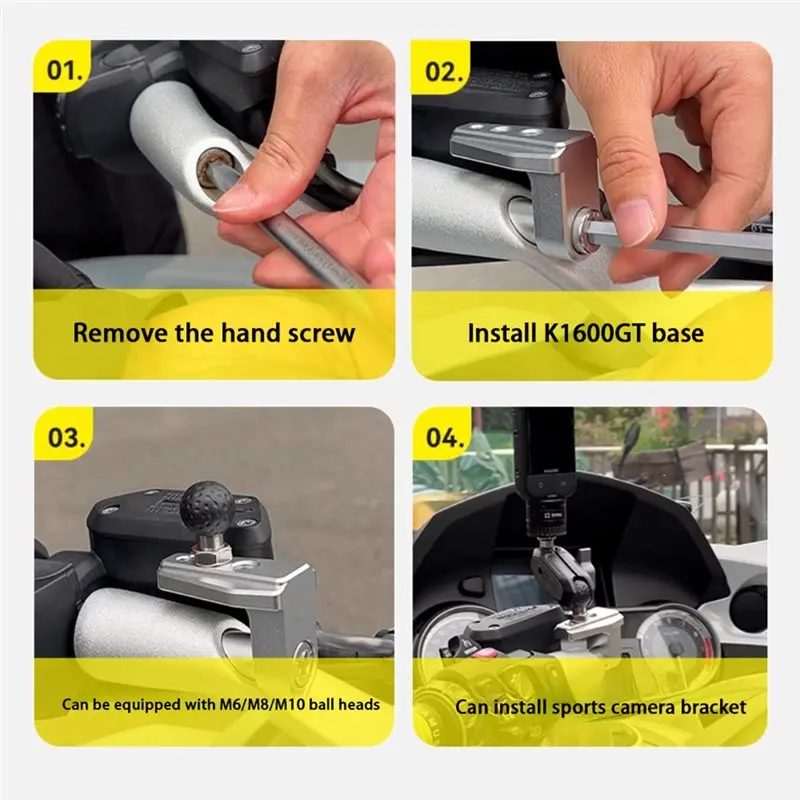 01.

Remove the hand screw

02.

Install K1600GT base

03.

Can be equipped with M6/M8/M10 ball heads

04.

Can install sports camera bracket