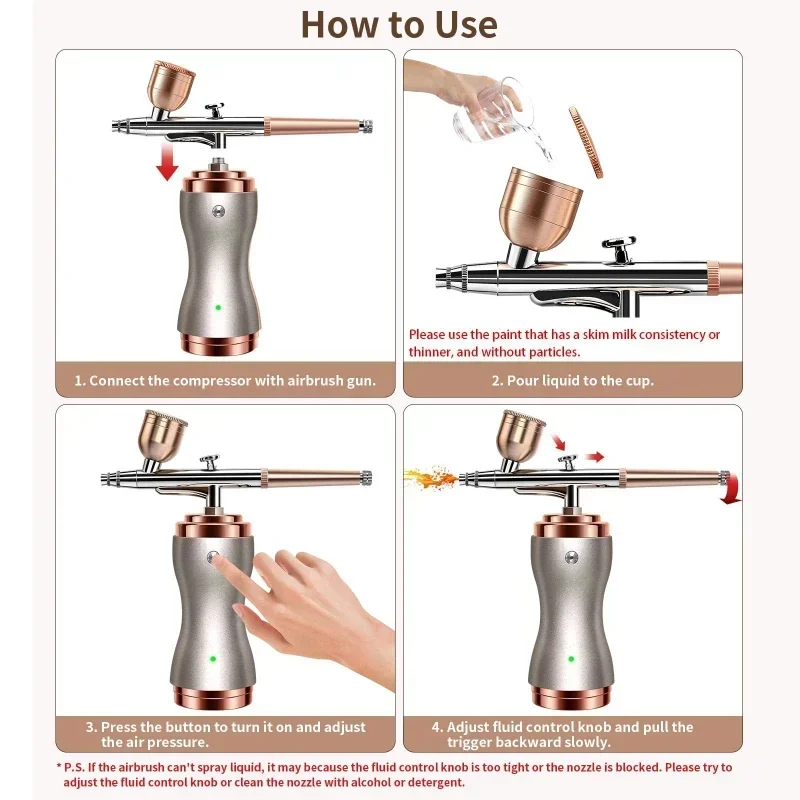 How to Use

1. Connect the compressor with airbrush gun.

Please use the paint that has a skim milk consistency or thinner, and without particles.

2. Pour liquid to the cup.

3. Press the button to turn it on and adjust the air pressure.

4. Adjust fluid control knob and pull the trigger backward slowly.

* P.S. If the airbrush can't spray liquid, it may because the fluid control knob is too tight or the nozzle is blocked. Please try to adjust the fluid control knob or clean the nozzle with alcohol or detergent.