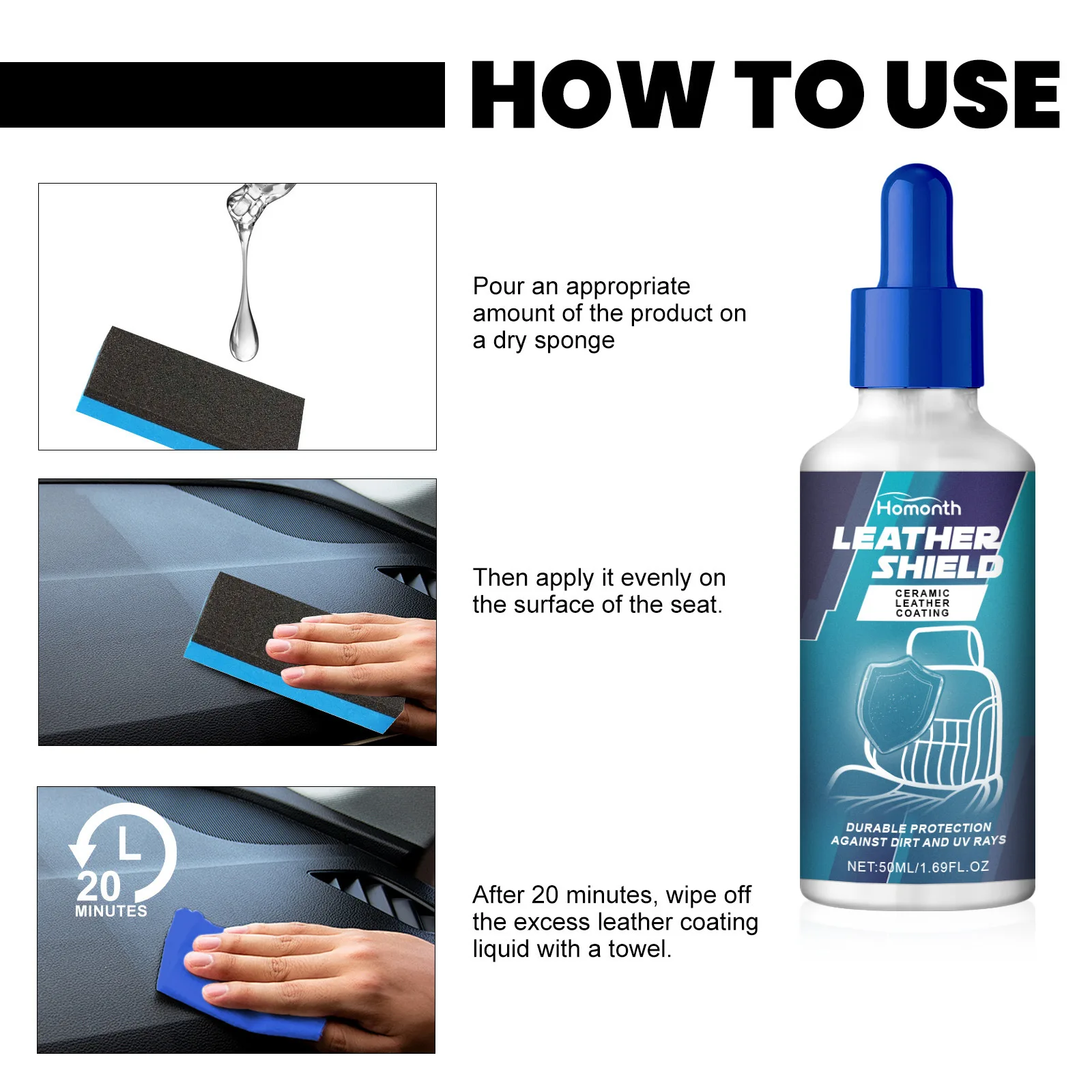 HOW TO USE

Pour an appropriate amount of the product on a dry sponge

Then apply it evenly on the surface of the seat.

20 MINUTES

After 20 minutes, wipe off the excess leather coating liquid with a towel.

Homonth
LEATHER SHIELD
CERAMIC LEATHER COATING
DURABLE PROTECTION AGAINST DIRT AND UV RAYS
NET:50ML/1.69FL.OZ