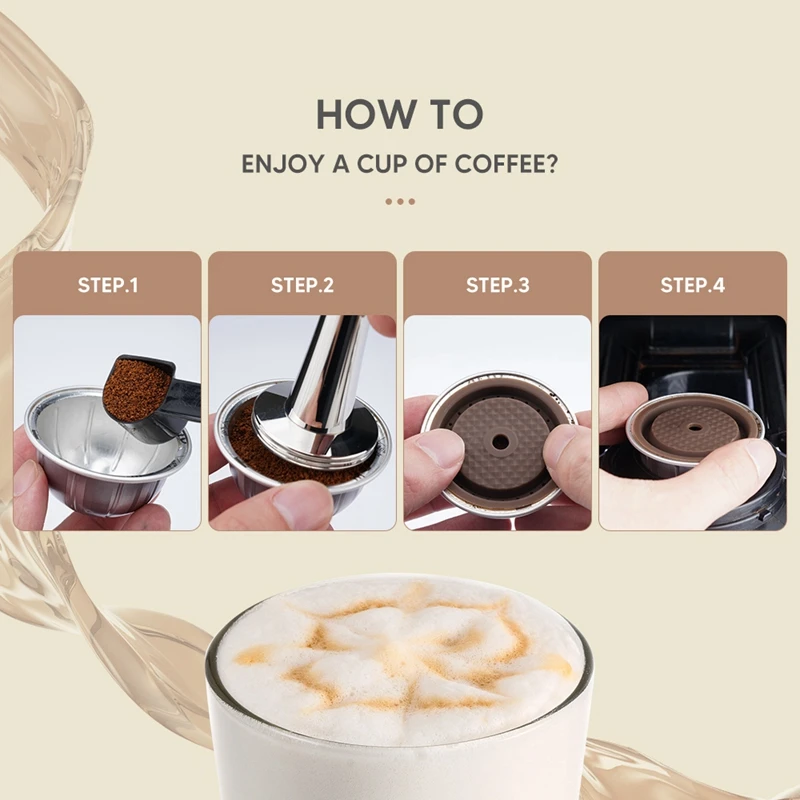 HOW TO

ENJOY A CUP OF COFFEE?

STEP.1

STEP.2

STEP.3

STEP.4