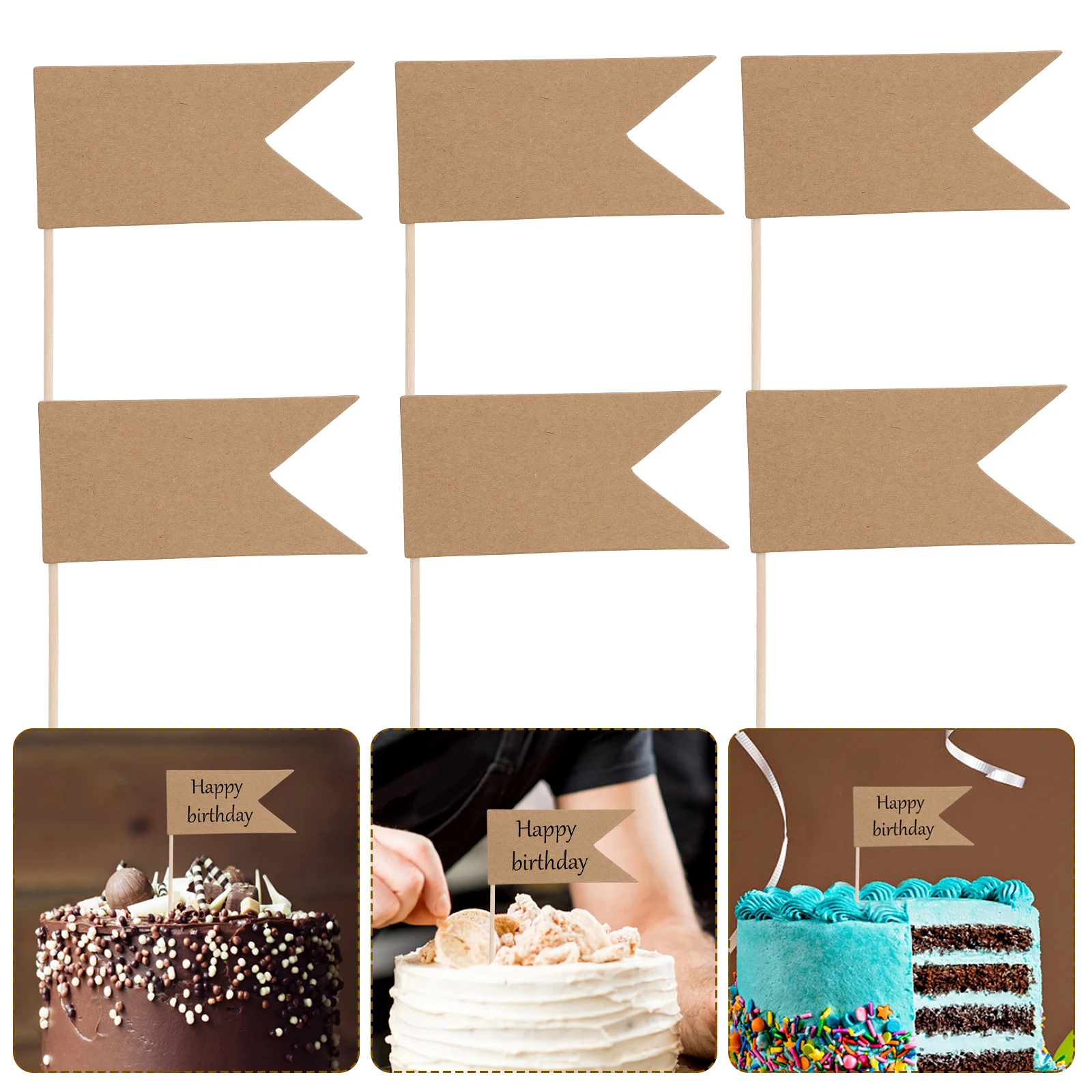 Happy birthday

Happy birthday

Happy birthday