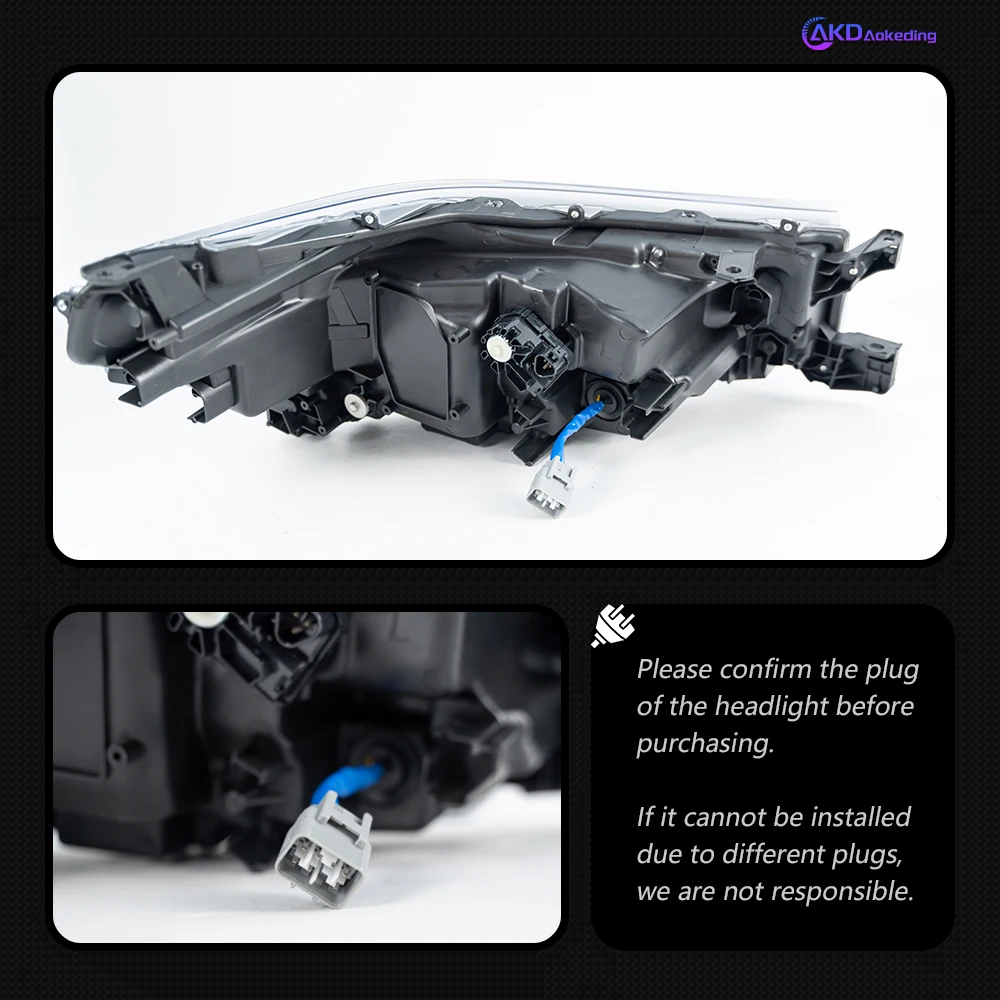 AKD Aokeding

Please confirm the plug of the headlight before purchasing.

If it cannot be installed due to different plugs, we are not responsible.