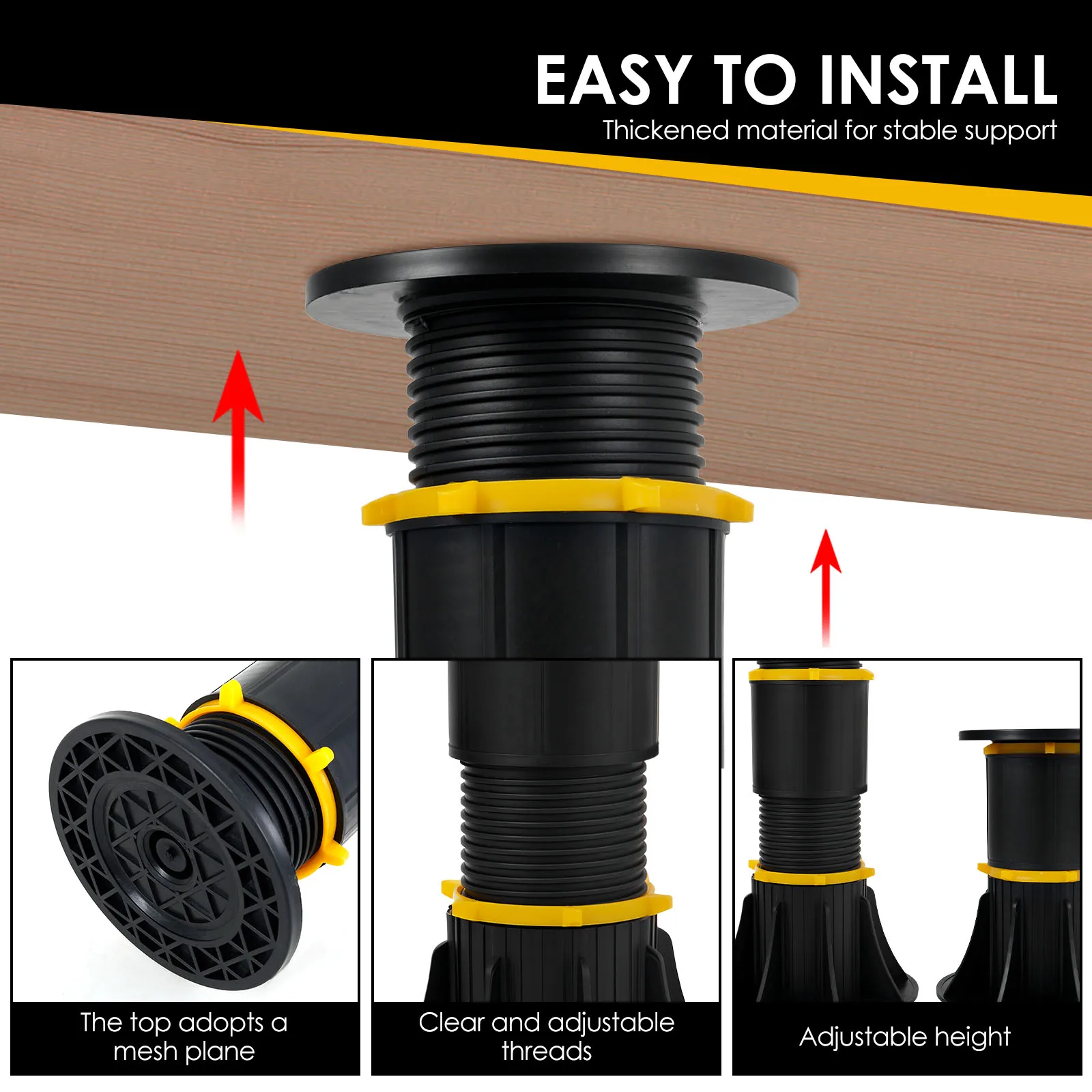 EASY TO INSTALL
Thickened material for stable support

The top adopts a mesh plane

Clear and adjustable threads

Adjustable height