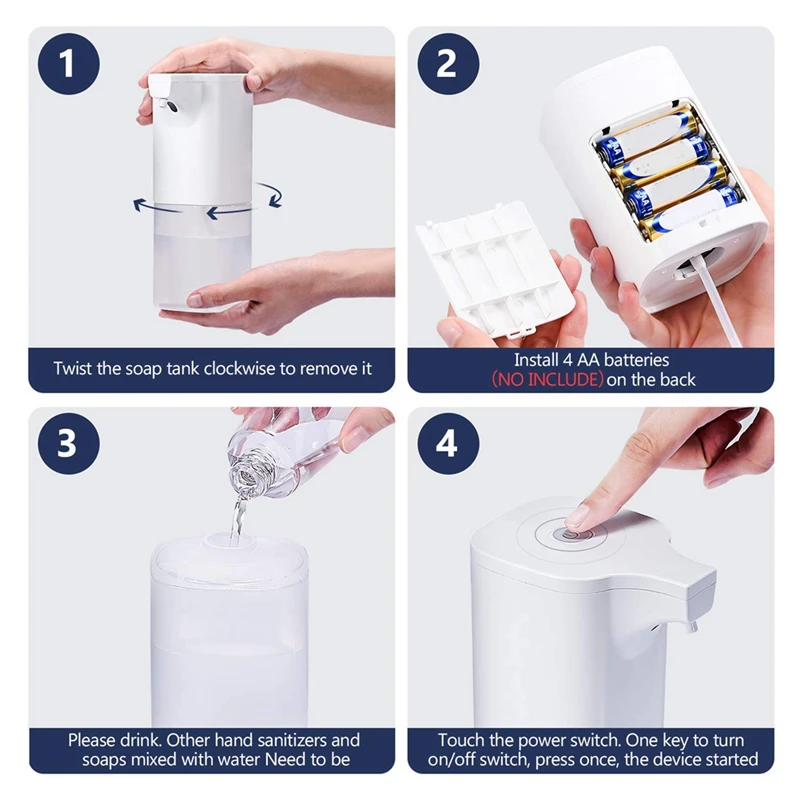 1

Twist the soap tank clockwise to remove it

2

Install 4 AA batteries (NO INCLUDE) on the back

3

Please drink. Other hand sanitizers and soaps mixed with water Need to be

4

Touch the power switch. One key to turn on/off switch, press once, the device started