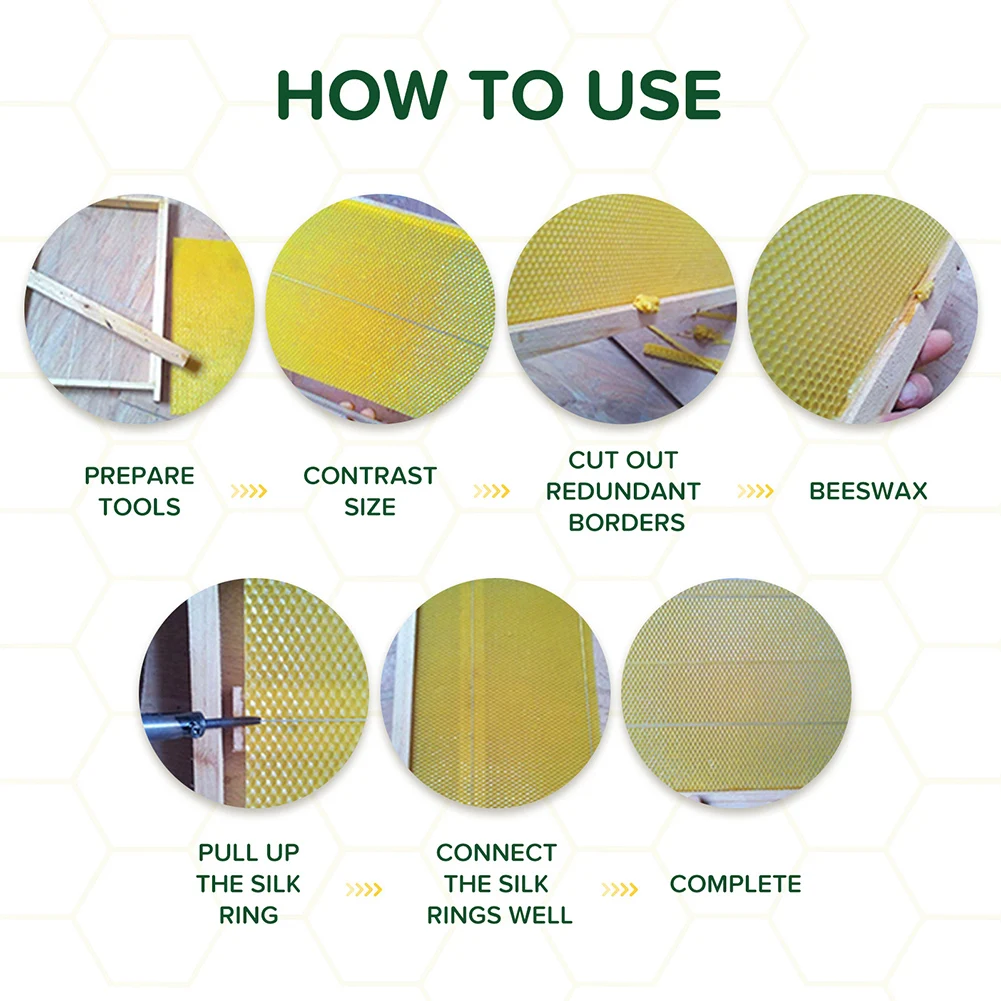 HOW TO USE

PREPARE TOOLS

CONTRAST SIZE

CUT OUT REDUNDANT BORDERS

BEESWAX

PULL UP THE SILK RING

CONNECT THE SILK RINGS WELL

COMPLETE