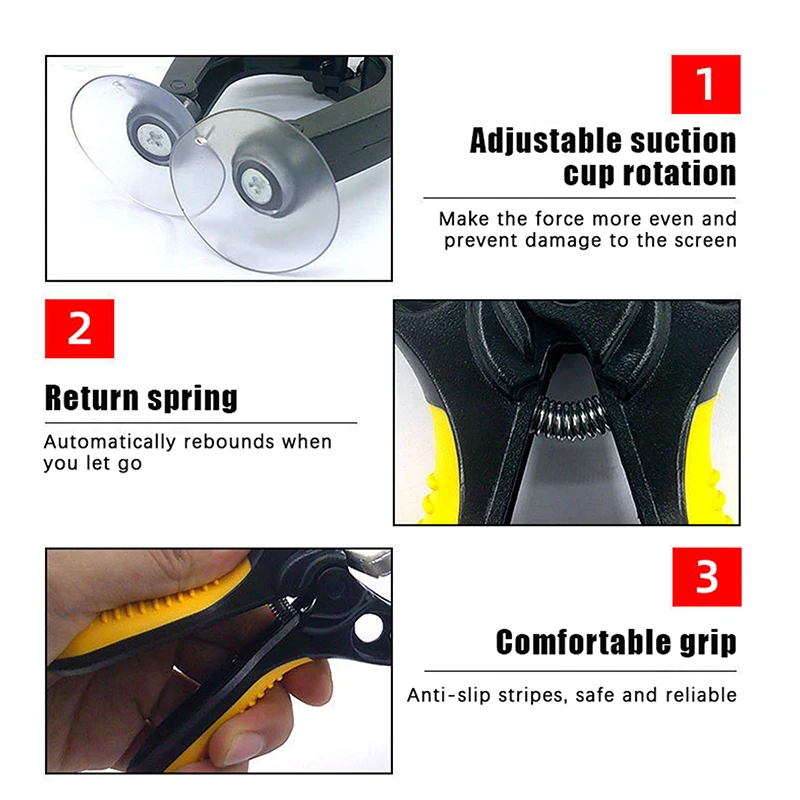 1

Adjustable suction cup rotation

Make the force more even and prevent damage to the screen

2

Return spring

Automatically rebounds when you let go

3

Comfortable grip

Anti-slip stripes, safe and reliable