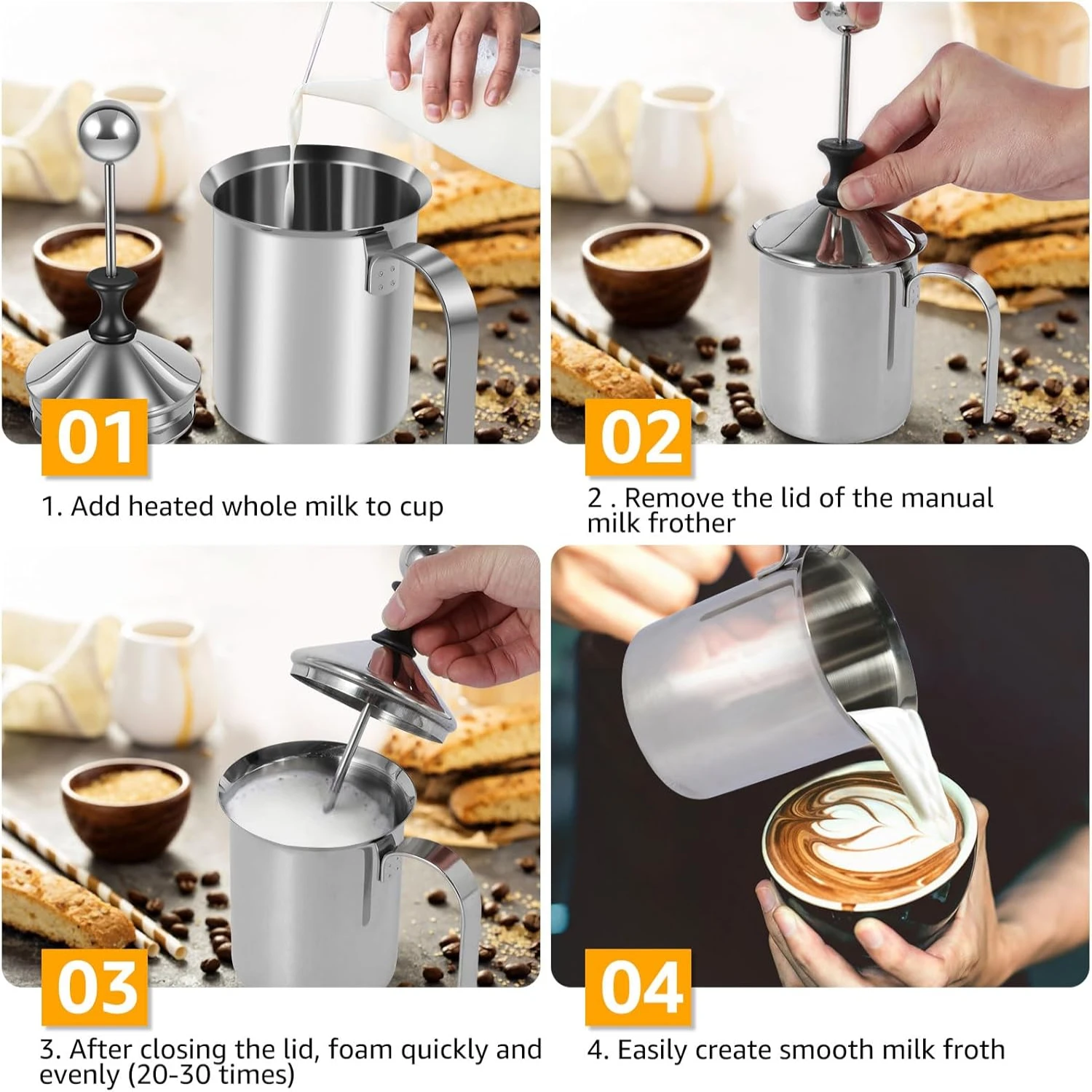 01

1. Add heated whole milk to cup

02

2 . Remove the lid of the manual milk frother

03

3. After closing the lid, foam quickly and evenly (20-30 times)

04

4. Easily create smooth milk froth