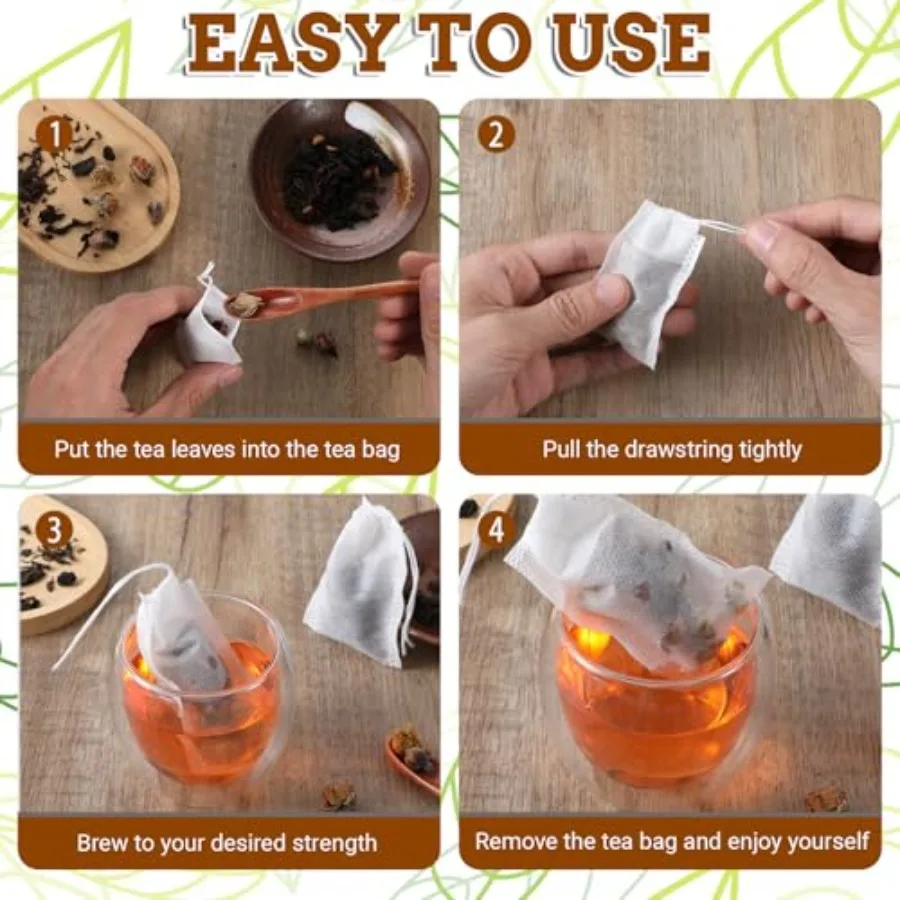 EASY TO USE

1
Put the tea leaves into the tea bag

2
Pull the drawstring tightly

3
Brew to your desired strength

4
Remove the tea bag and enjoy yourself