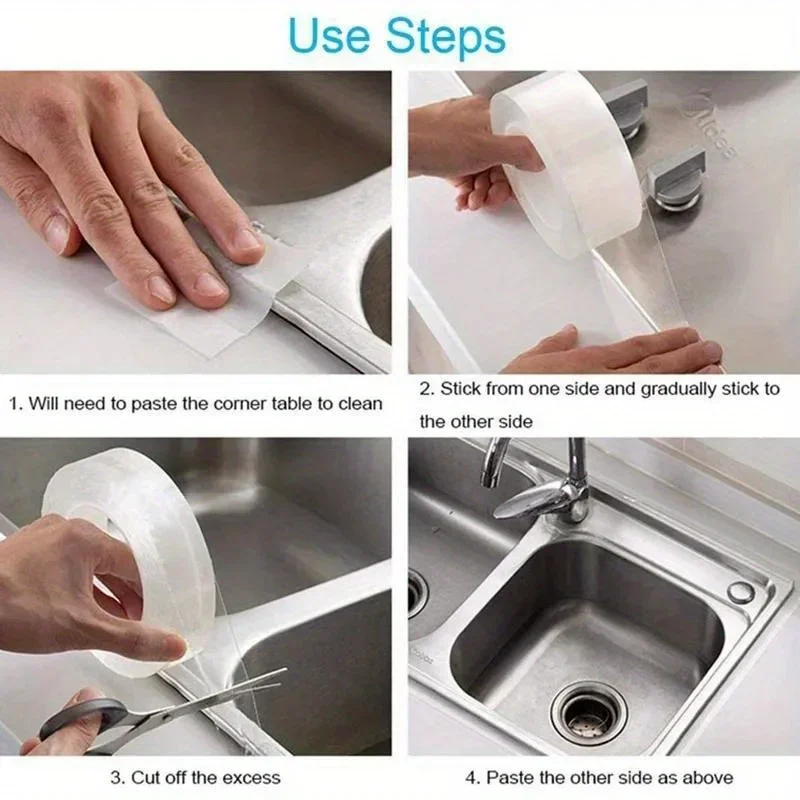 Use Steps

1. Will need to paste the corner table to clean

2. Stick from one side and gradually stick to the other side

3. Cut off the excess

4. Paste the other side as above