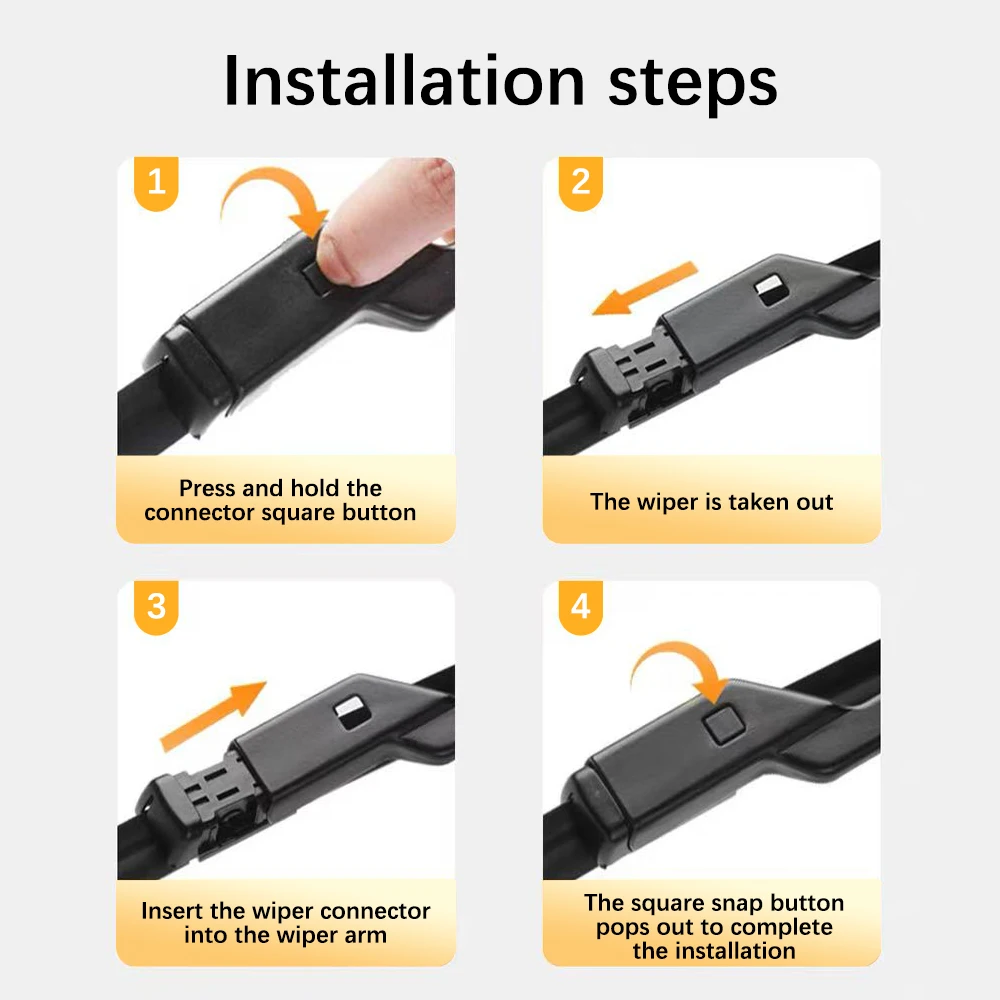 Installation steps

1

Press and hold the connector square button

2

The wiper is taken out

3

Insert the wiper connector into the wiper arm

4

The square snap button pops out to complete the installation