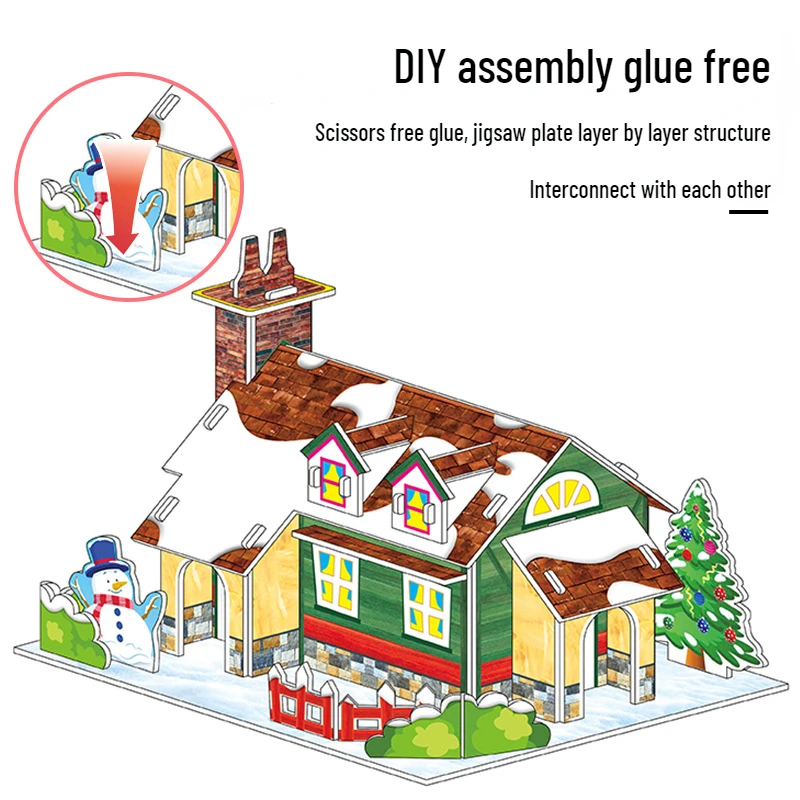 DIY assembly glue free

Scissors free glue, jigsaw plate layer by layer structure

Interconnect with each other