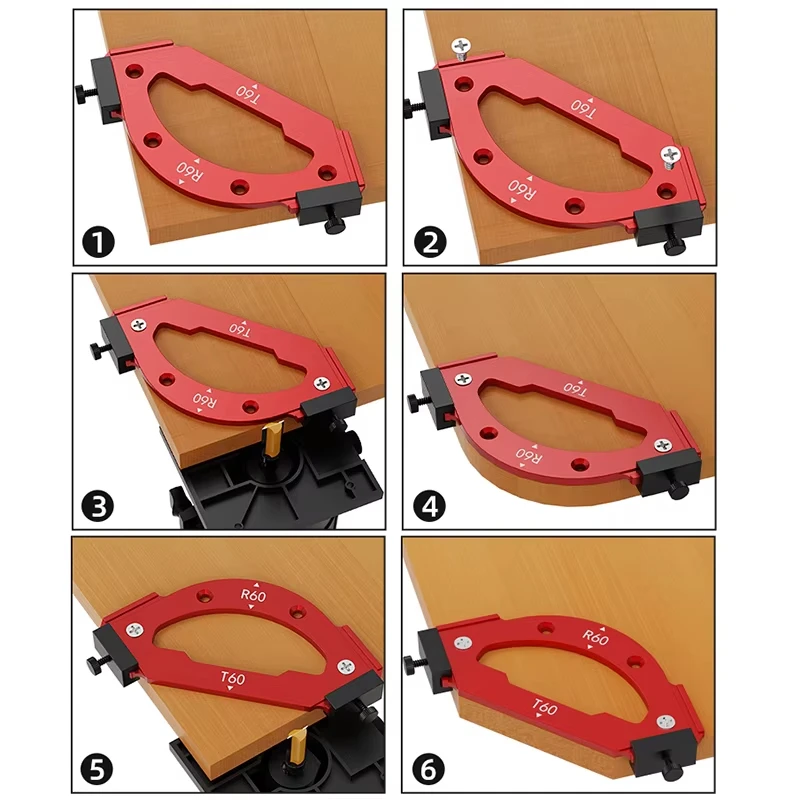 T60
R60
1

T60
R60
2

T60
R60
3

T60
R60
4

R60
T60
5

R60
T60
6