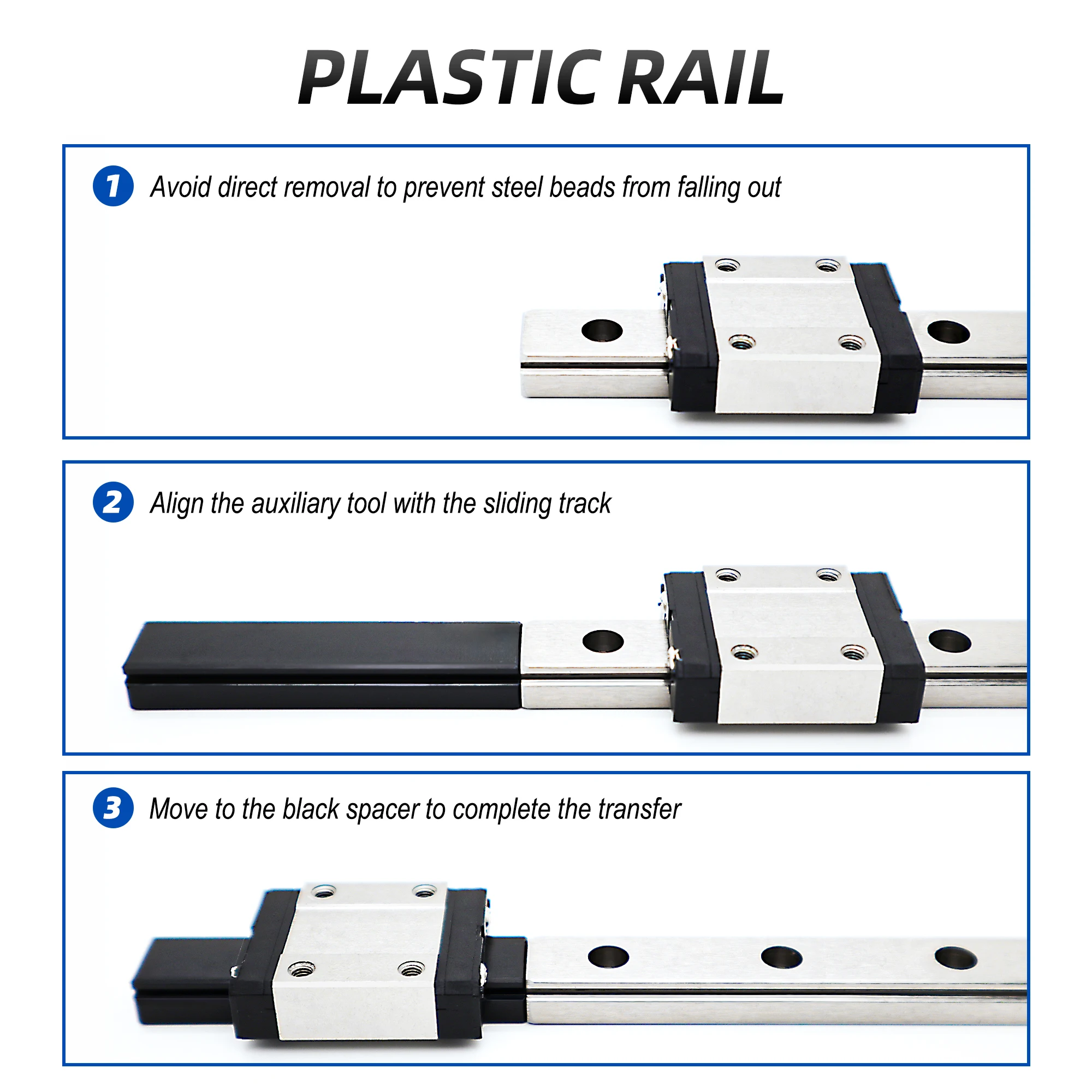 PLASTIC RAIL

1 Avoid direct removal to prevent steel beads from falling out

2 Align the auxiliary tool with the sliding track

3 Move to the black spacer to complete the transfer