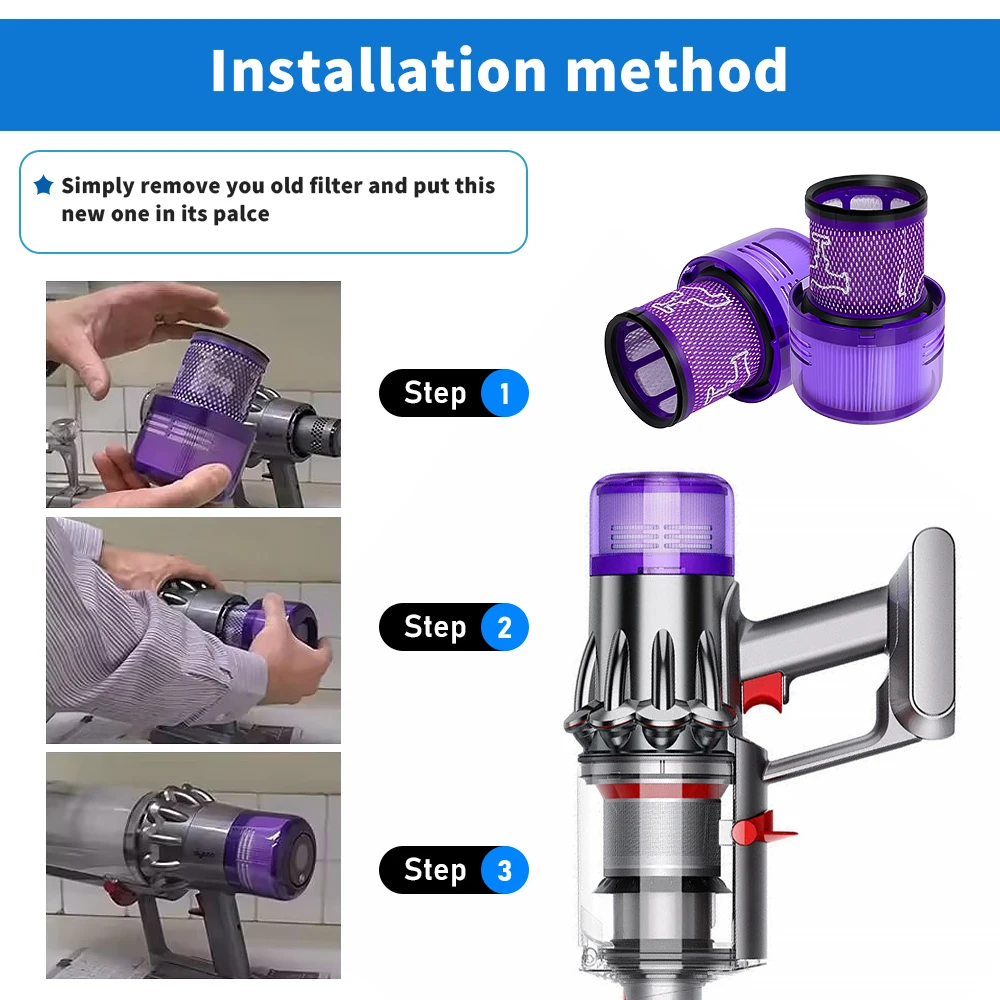 Installation method

Simply remove you old filter and put this new one in its palce

Step 1

Step 2

Step 3

dyson