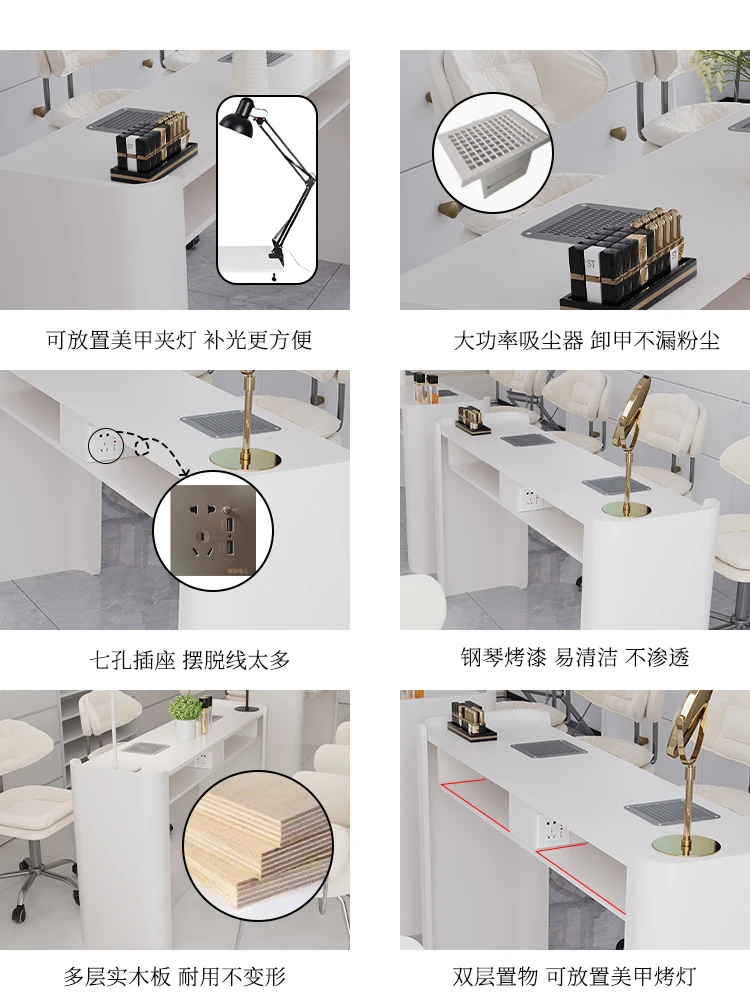 可放置美甲夹灯 补光更方便

大功率吸尘器 卸甲不漏粉尘

七孔插座 摆脱线太多

钢琴烤漆 易清洁 不渗透

多层实木板 耐用不变形

双层置物 可放置美甲烤灯