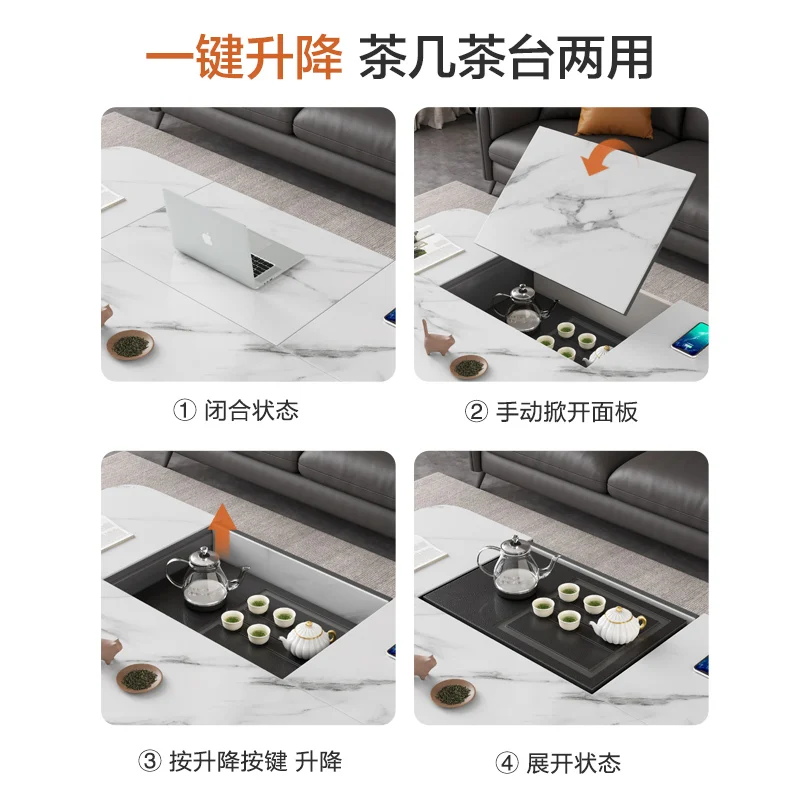 一键升降 茶几茶台两用

① 闭合状态

② 手动掀开面板

③ 按升降按键 升降

④ 展开状态