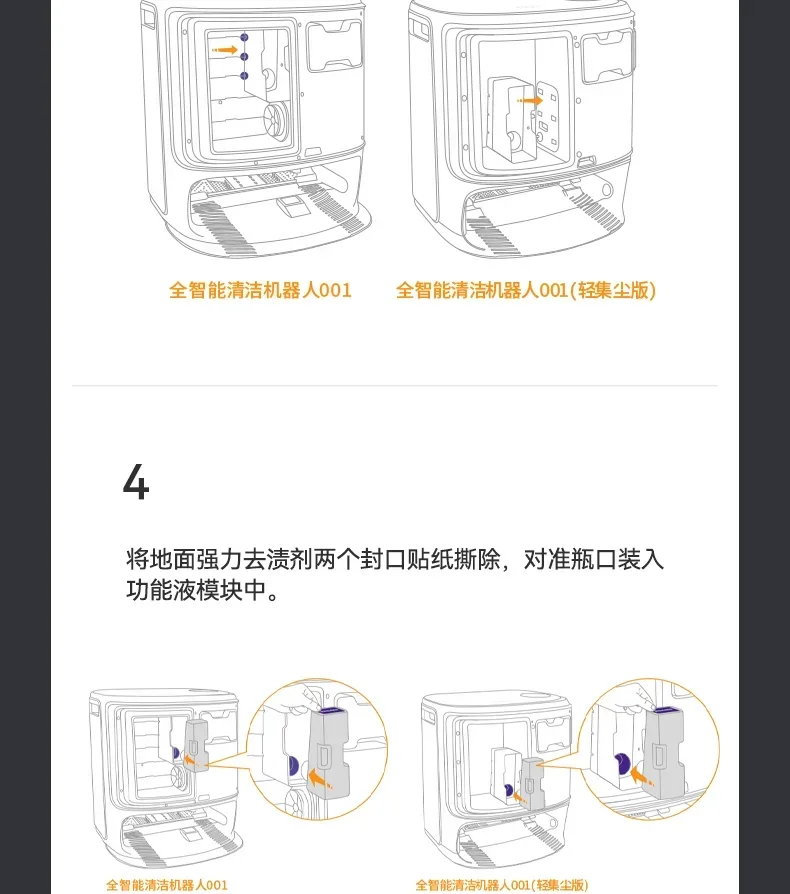 全智能清洁机器人001

全智能清洁机器人001(轻集尘版)

4

将地面强力去渍剂两个封口贴纸撕除，对准瓶口装入功能液模块中。

全智能清洁机器人001

全智能清洁机器人001(轻集尘版)