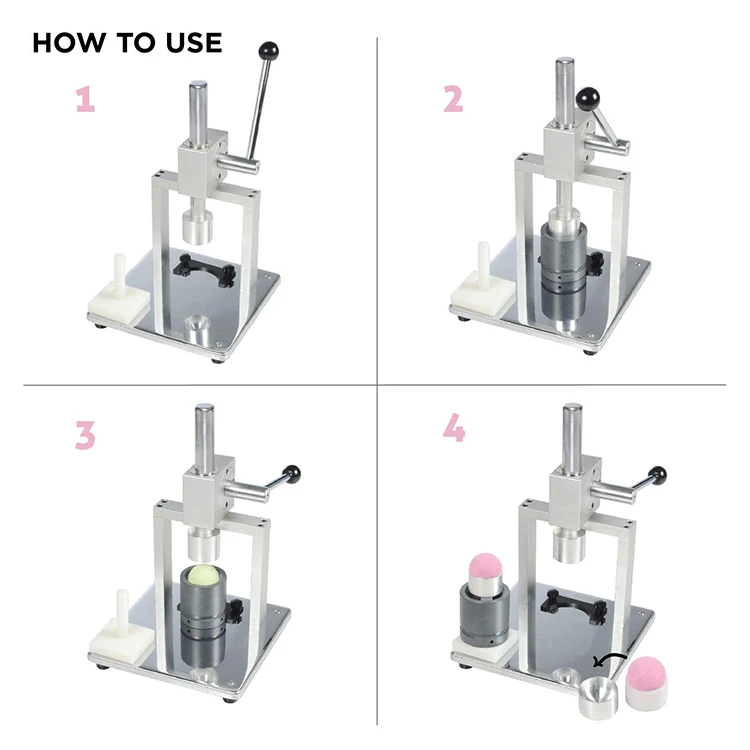 HOW TO USE

1

2

3

4