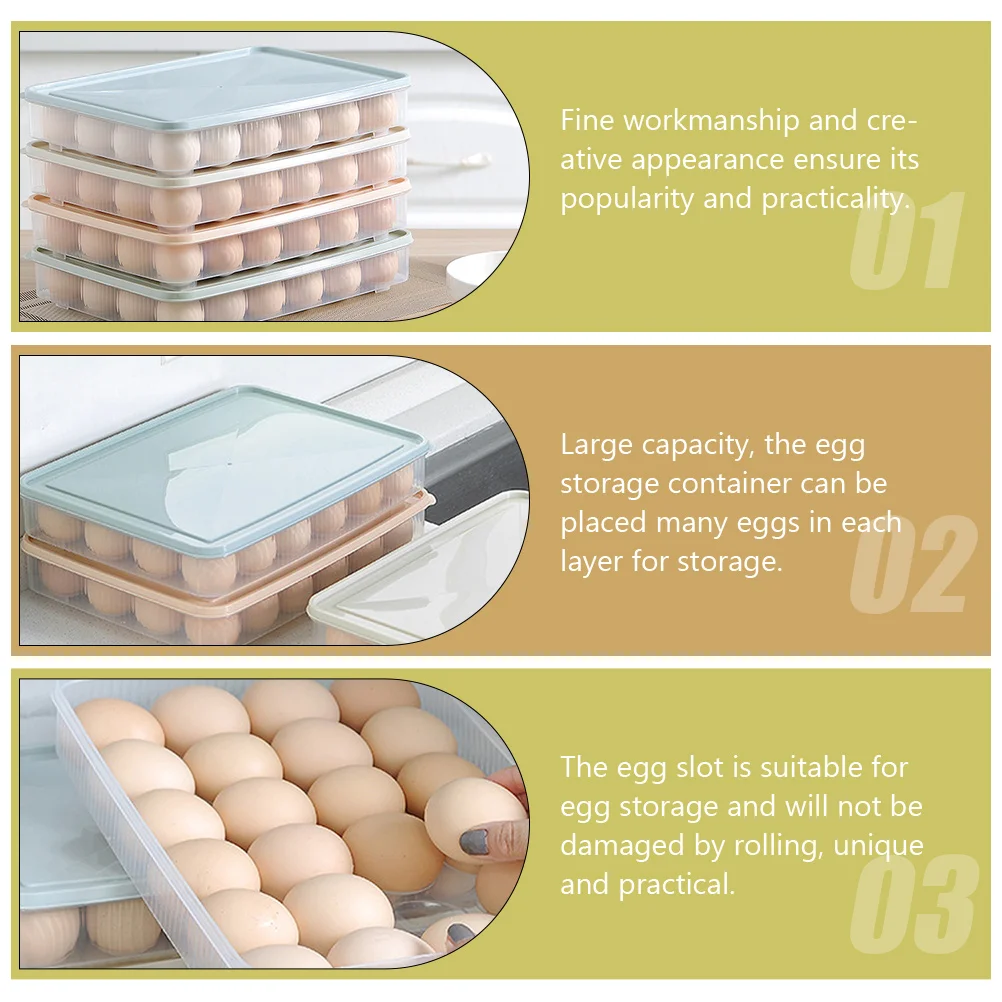 Fine workmanship and creative appearance ensure its popularity and practicality.

01

Large capacity, the egg storage container can be placed many eggs in each layer for storage.

02

The egg slot is suitable for egg storage and will not be damaged by rolling, unique and practical.

03