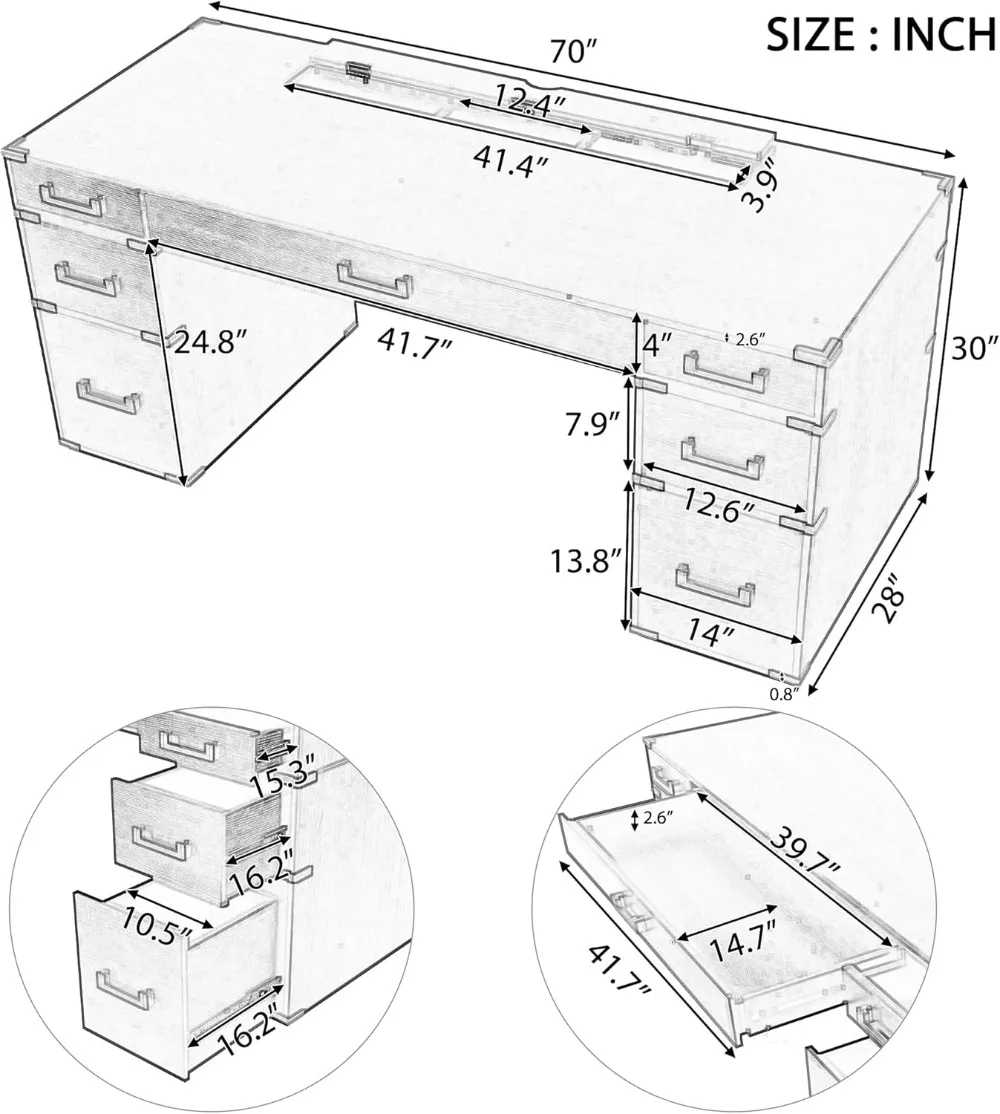 SIZE : INCH

70″

12.4″

41.4″

3.9″

24.8″

41.7″

4″

2.6″

30″

7.9″

12.6″

13.8″

14″

28″

0.8″

15.3″

16.2″

10.5″

16.2″

2.6″

39.7″

14.7″

41.7″