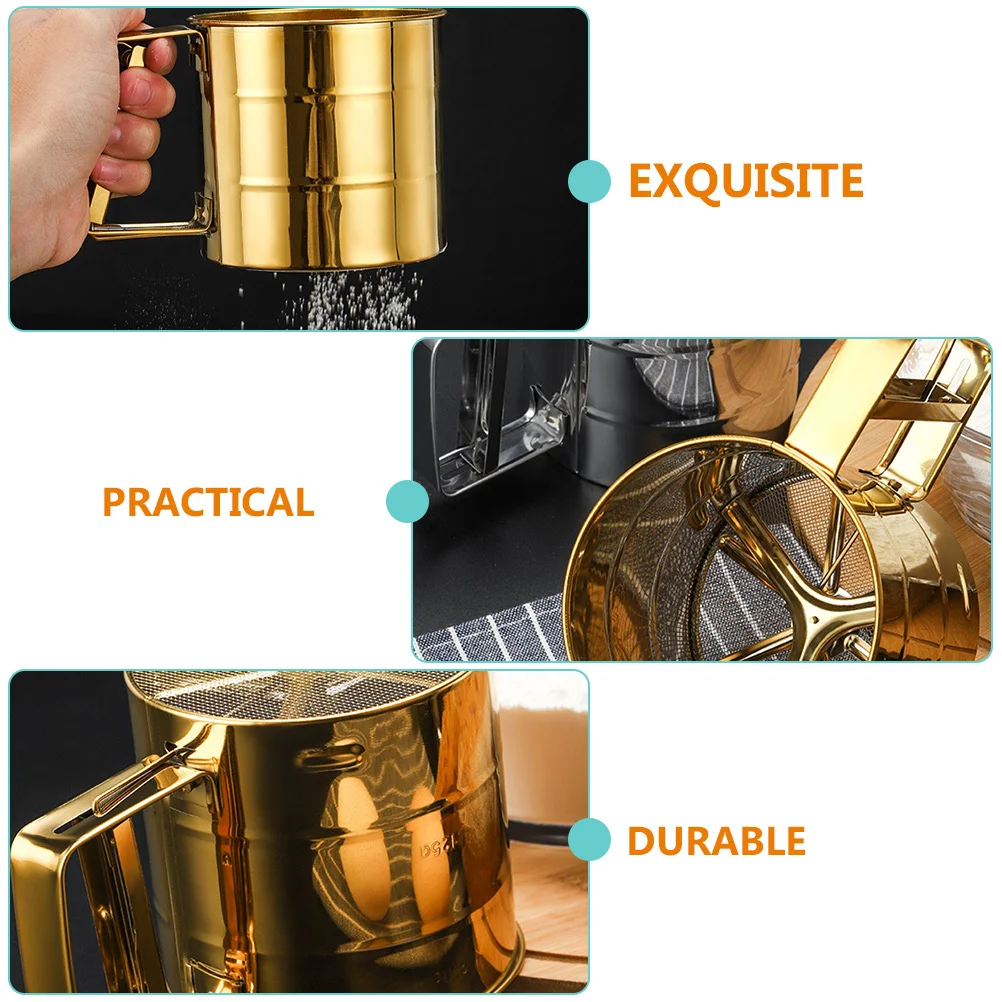 EXQUISITE

PRACTICAL

DURABLE