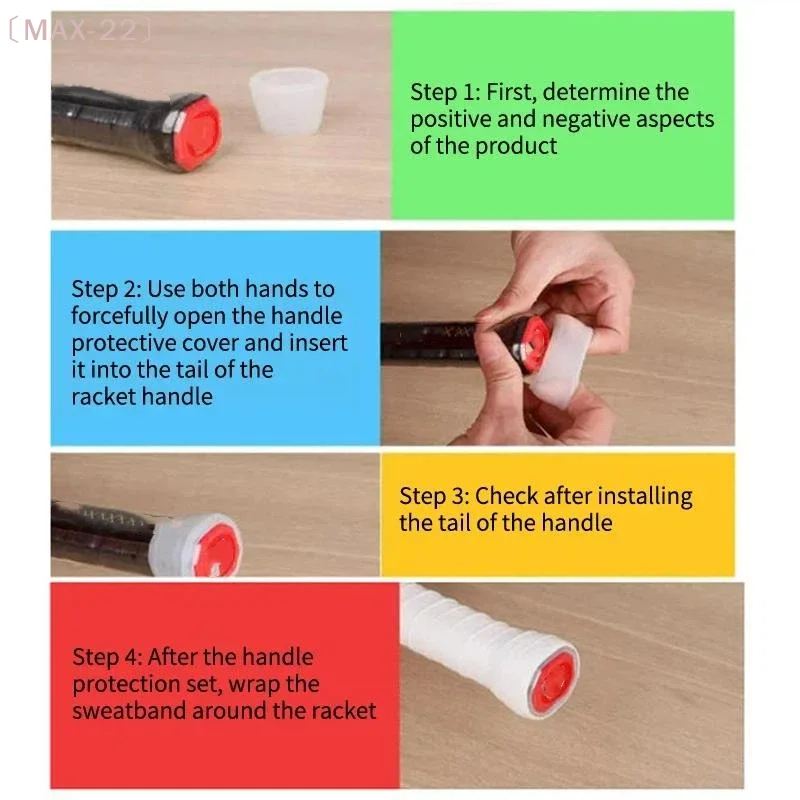 〔MAX-22〕

Step 1: First, determine the positive and negative aspects of the product

Step 2: Use both hands to forcefully open the handle protective cover and insert it into the tail of the racket handle

Step 3: Check after installing the tail of the handle

Step 4: After the handle protection set, wrap the sweatband around the racket