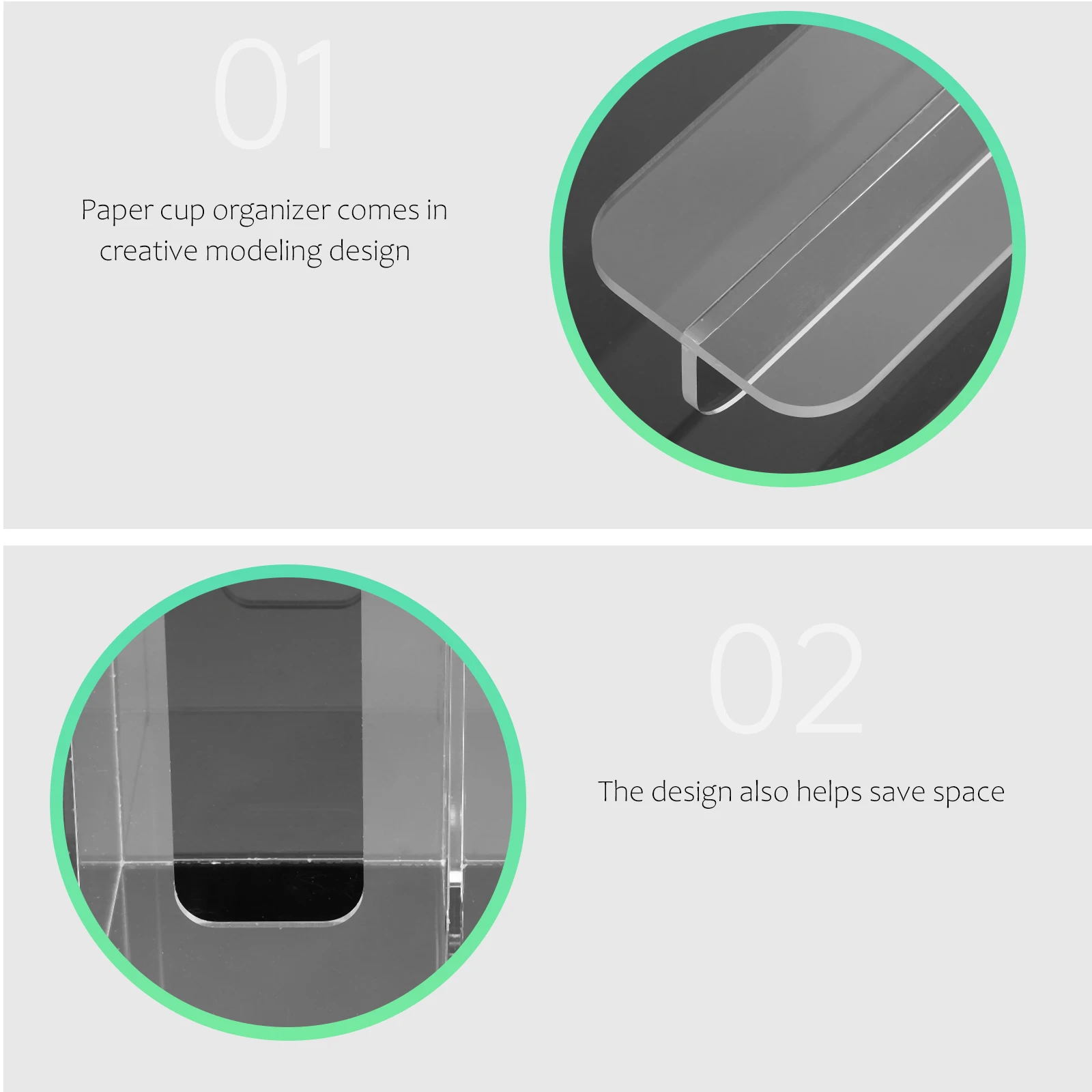 01

Paper cup organizer comes in creative modeling design

02

The design also helps save space