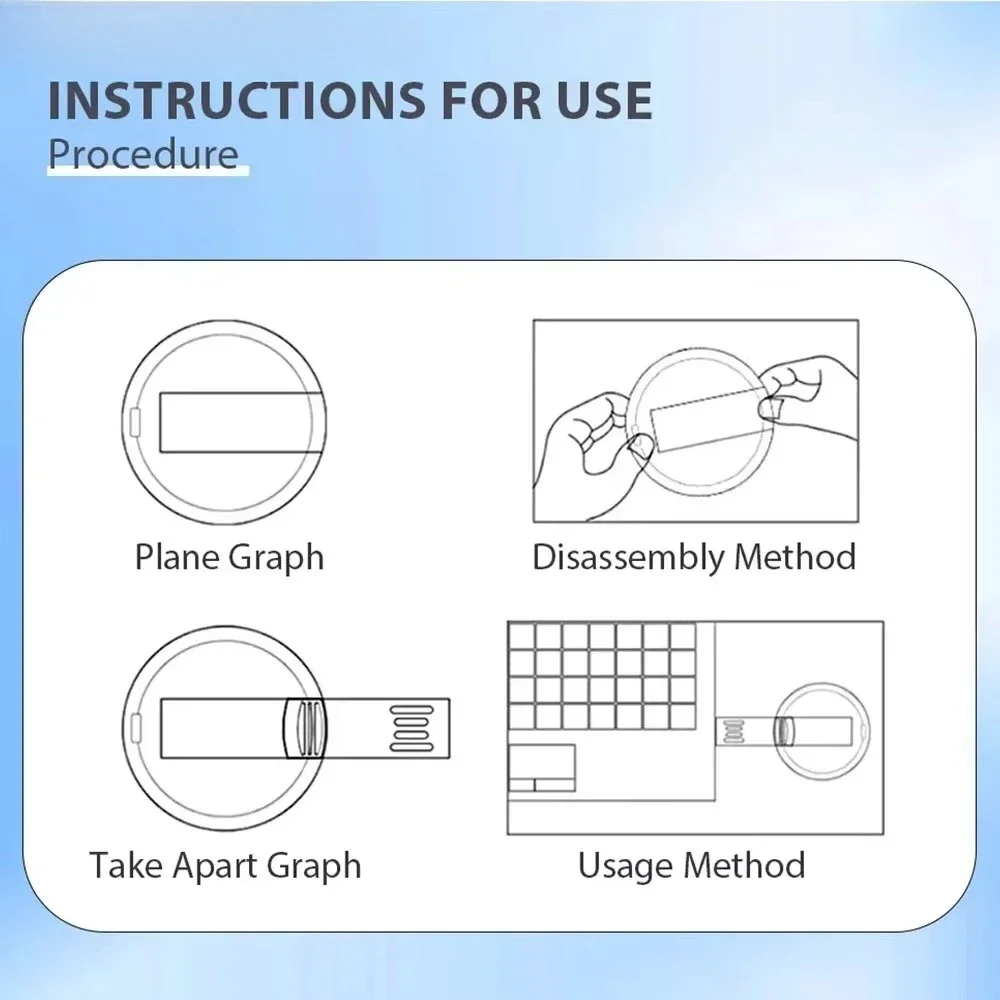 INSTRUCTIONS FOR USE
Procedure

Plane Graph

Disassembly Method

Take Apart Graph

Usage Method