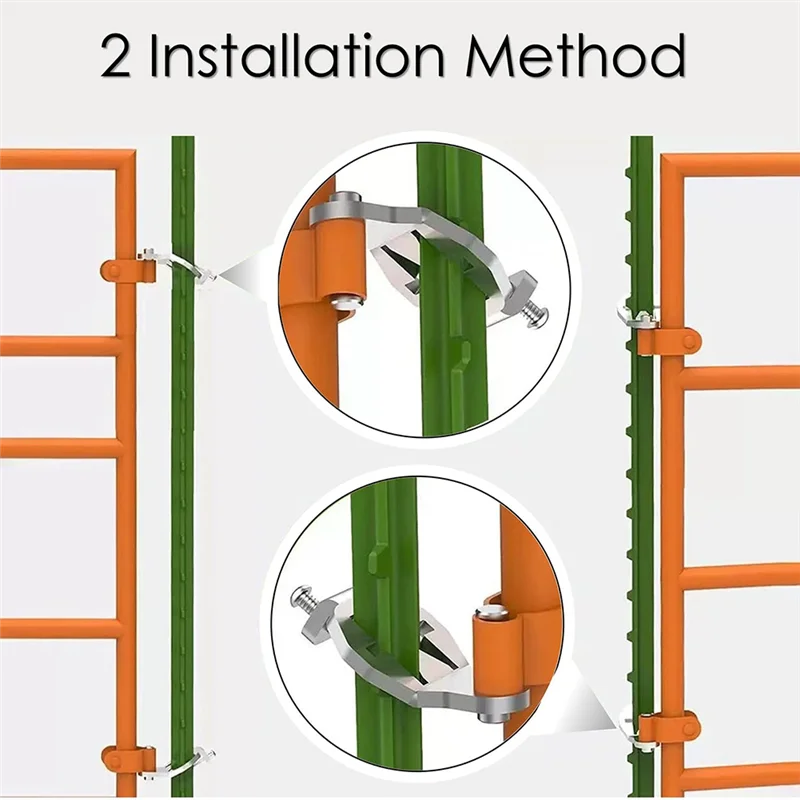 2 Installation Method