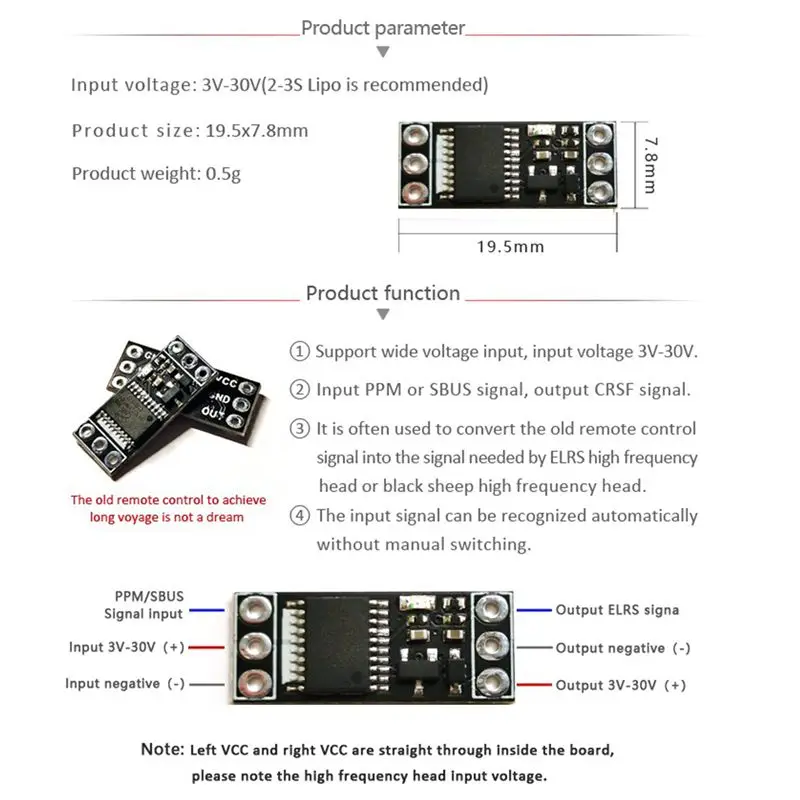 Product parameter

Input voltage: 3V-30V(2-3S Lipo is recommended)

Product size: 19.5x7.8mm

Product weight: 0.5g

7.8mm

19.5mm

Product function

VCC
GND
OUT

The old remote control to achieve long voyage is not a dream

① Support wide voltage input, input voltage 3V-30V.

② Input PPM or SBUS signal, output CRSF signal.

③ It is often used to convert the old remote control signal into the signal needed by ELRS high frequency head or black sheep high frequency head.

④ The input signal can be recognized automatically without manual switching.

PPM/SBUS Signal input

Input 3V-30V (+)

Input negative (-)

Output ELRS signa

Output negative (-)

Output 3V-30V (+)

Note: Left VCC and right VCC are straight through inside the board, please note the high frequency head input voltage.