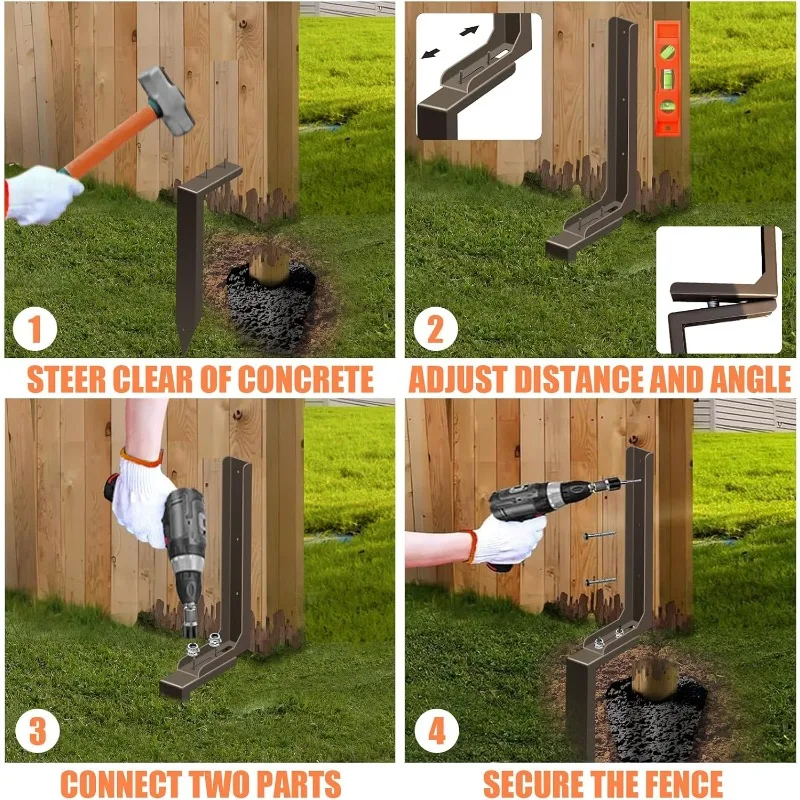 1

STEER CLEAR OF CONCRETE

2

ADJUST DISTANCE AND ANGLE

3

CONNECT TWO PARTS

4

SECURE THE FENCE