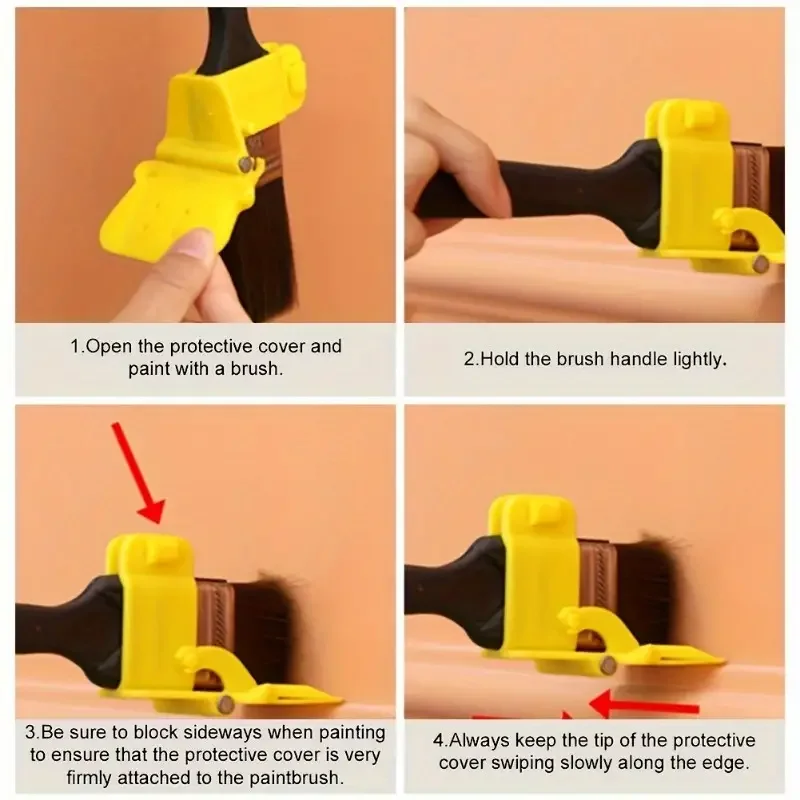 1.Open the protective cover and paint with a brush.

2.Hold the brush handle lightly.

3.Be sure to block sideways when painting to ensure that the protective cover is very firmly attached to the paintbrush.

4.Always keep the tip of the protective cover swiping slowly along the edge.