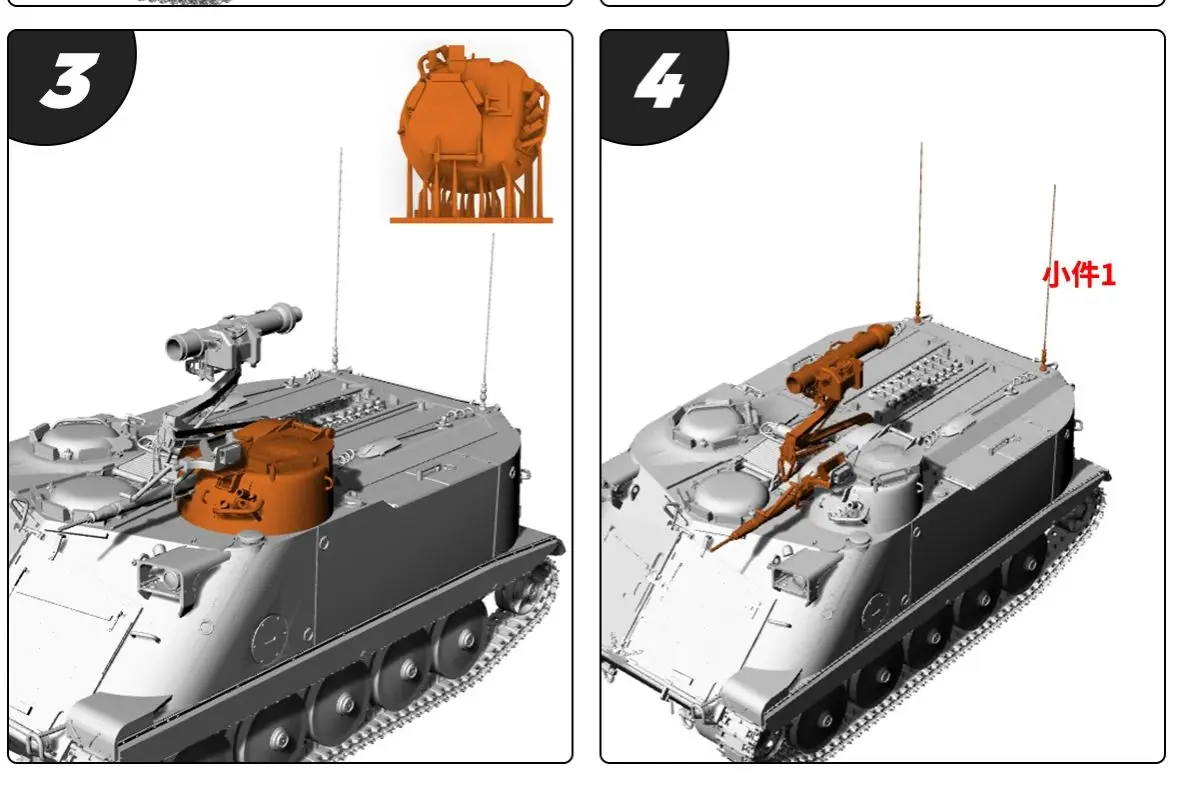 3

4

小件1