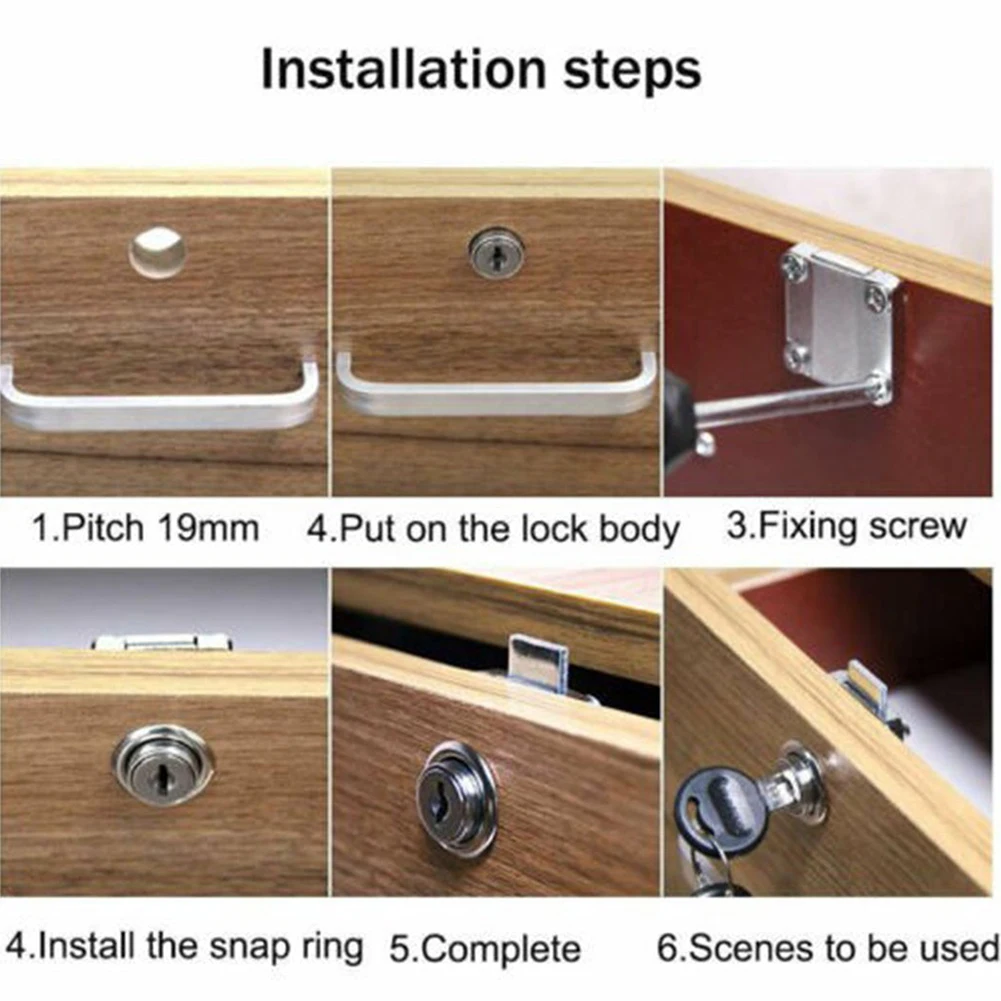 Installation steps

1.Pitch 19mm 4.Put on the lock body 3.Fixing screw

4.Install the snap ring 5.Complete 6.Scenes to be used