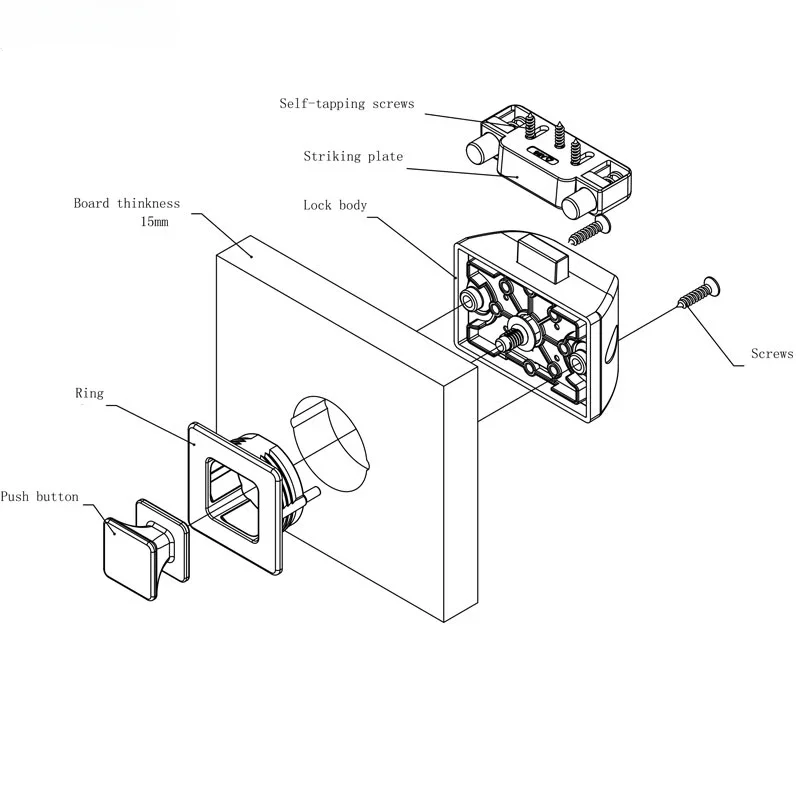 Self-tapping screws

Striking plate

Board thinkness
15mm

Lock body

Screws

Ring

Push button