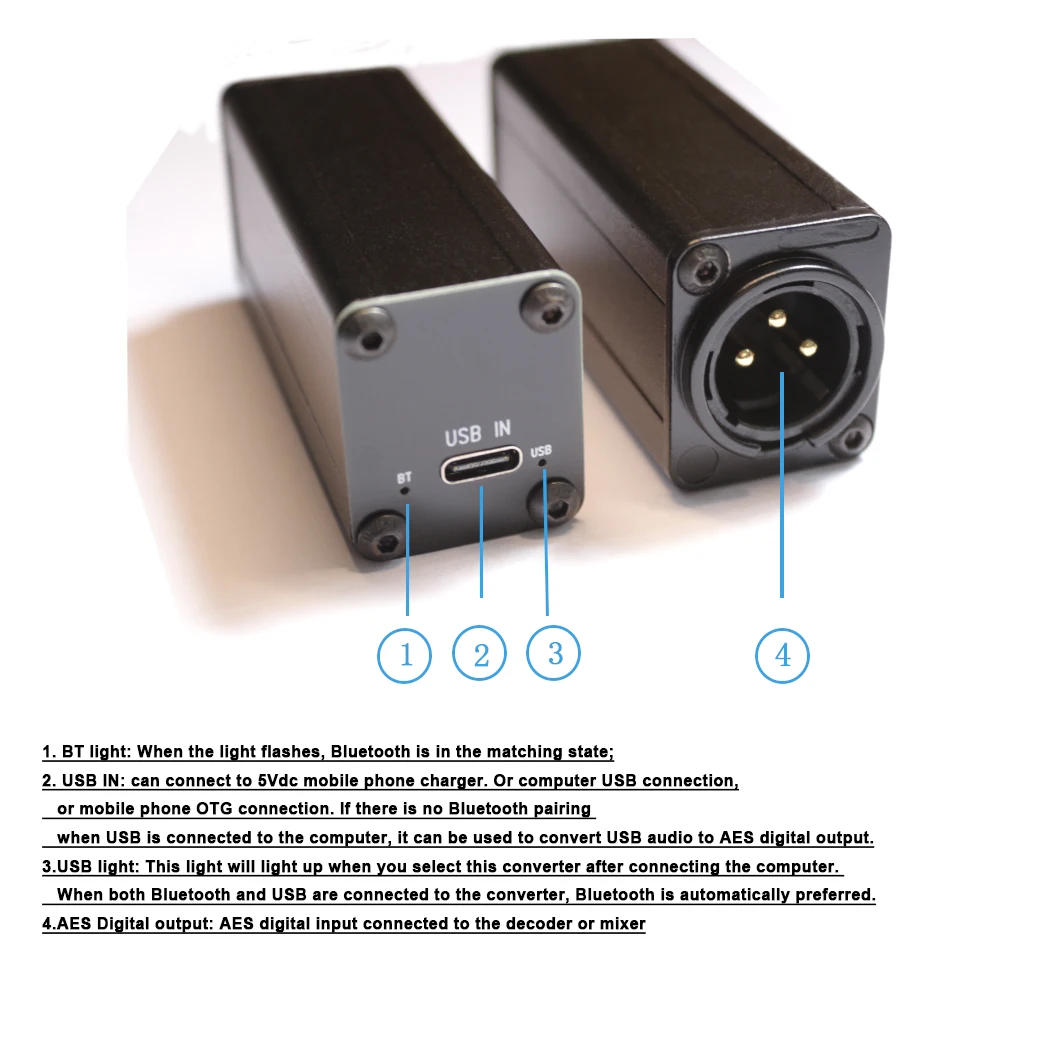 USB IN
BT
USB

1
2
3
4

1. BT light: When the light flashes, Bluetooth is in the matching state;
2. USB IN: can connect to 5Vdc mobile phone charger. Or computer USB connection, or mobile phone OTG connection. If there is no Bluetooth pairing when USB is connected to the computer, it can be used to convert USB audio to AES digital output.
3.USB light: This light will light up when you select this converter after connecting the computer. When both Bluetooth and USB are connected to the converter, Bluetooth is automatically preferred.
4.AES Digital output: AES digital input connected to the decoder or mixer