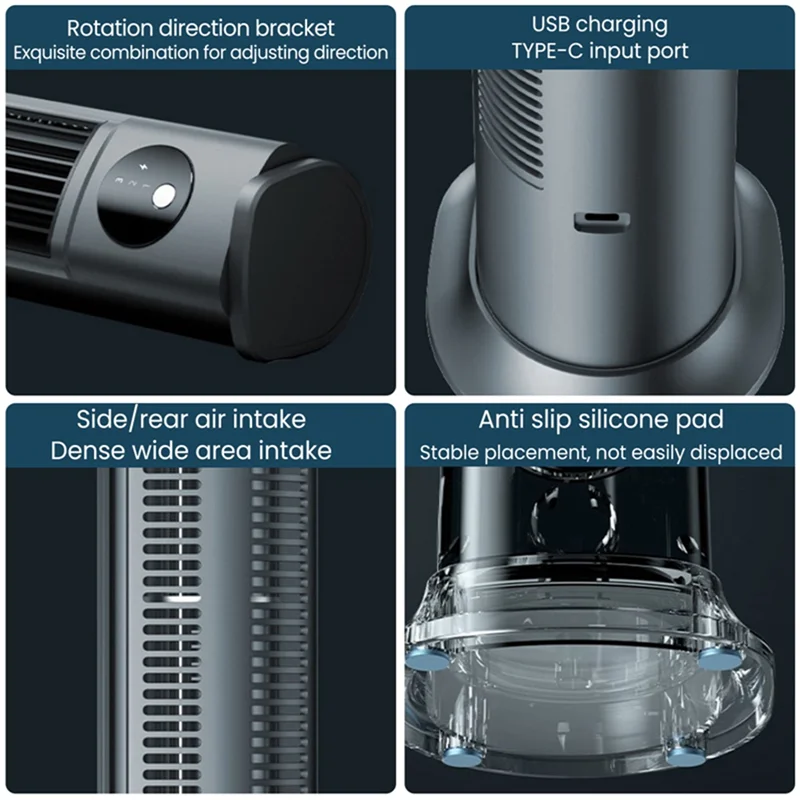 Rotation direction bracket
Exquisite combination for adjusting direction

USB charging
TYPE-C input port

Side/rear air intake
Dense wide area intake

Anti slip silicone pad
Stable placement, not easily displaced