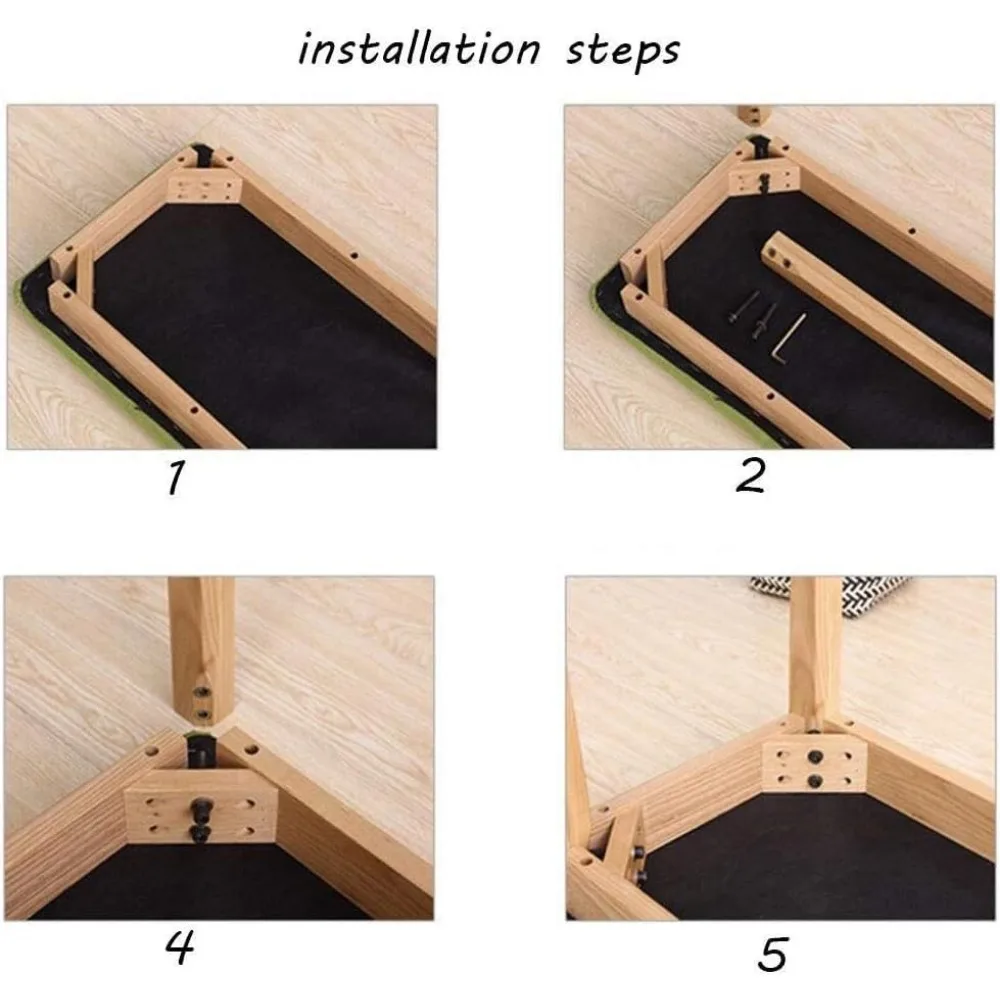 installation steps

1

2

4

5