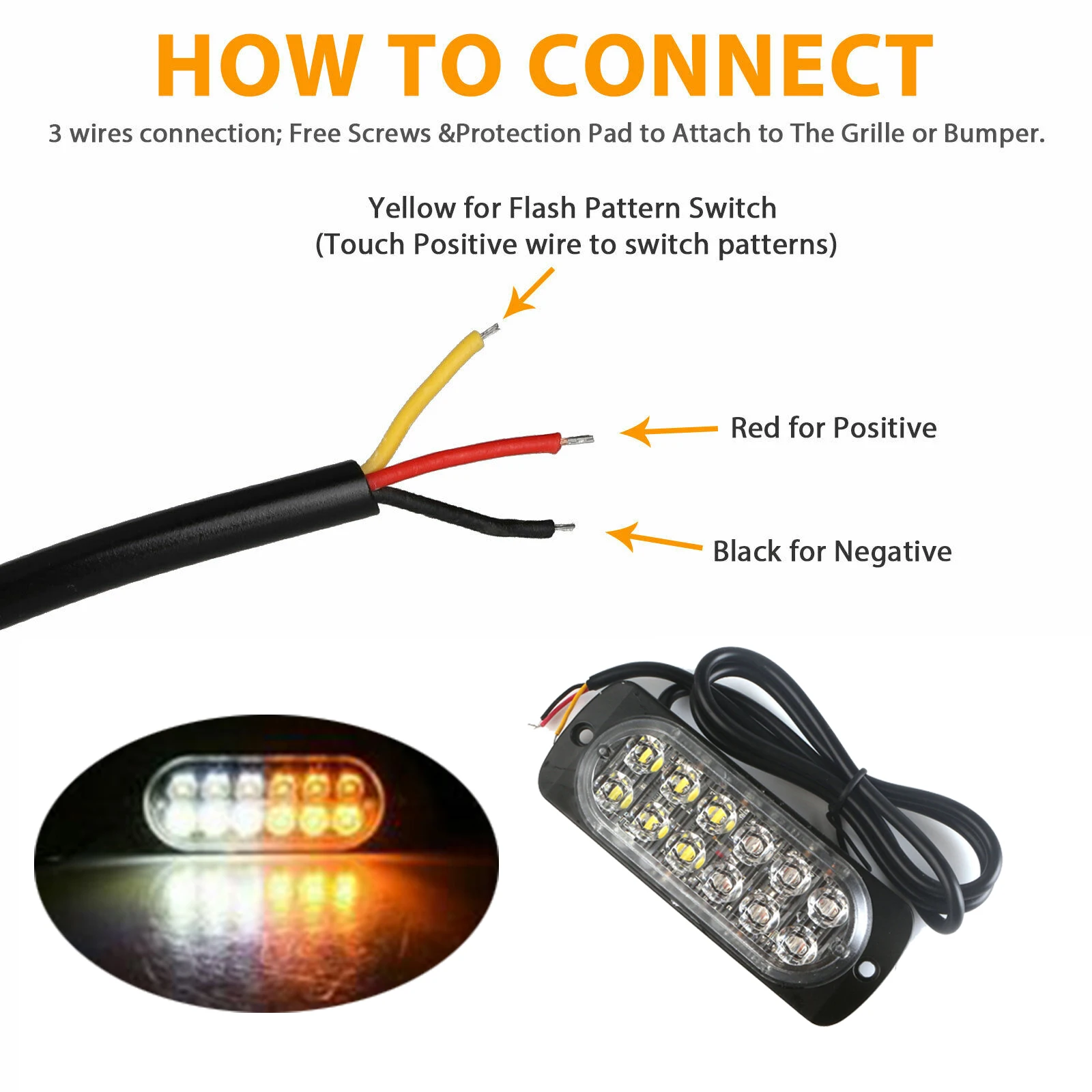 HOW TO CONNECT

3 wires connection; Free Screws &Protection Pad to Attach to The Grille or Bumper.

Yellow for Flash Pattern Switch
(Touch Positive wire to switch patterns)

Red for Positive

Black for Negative