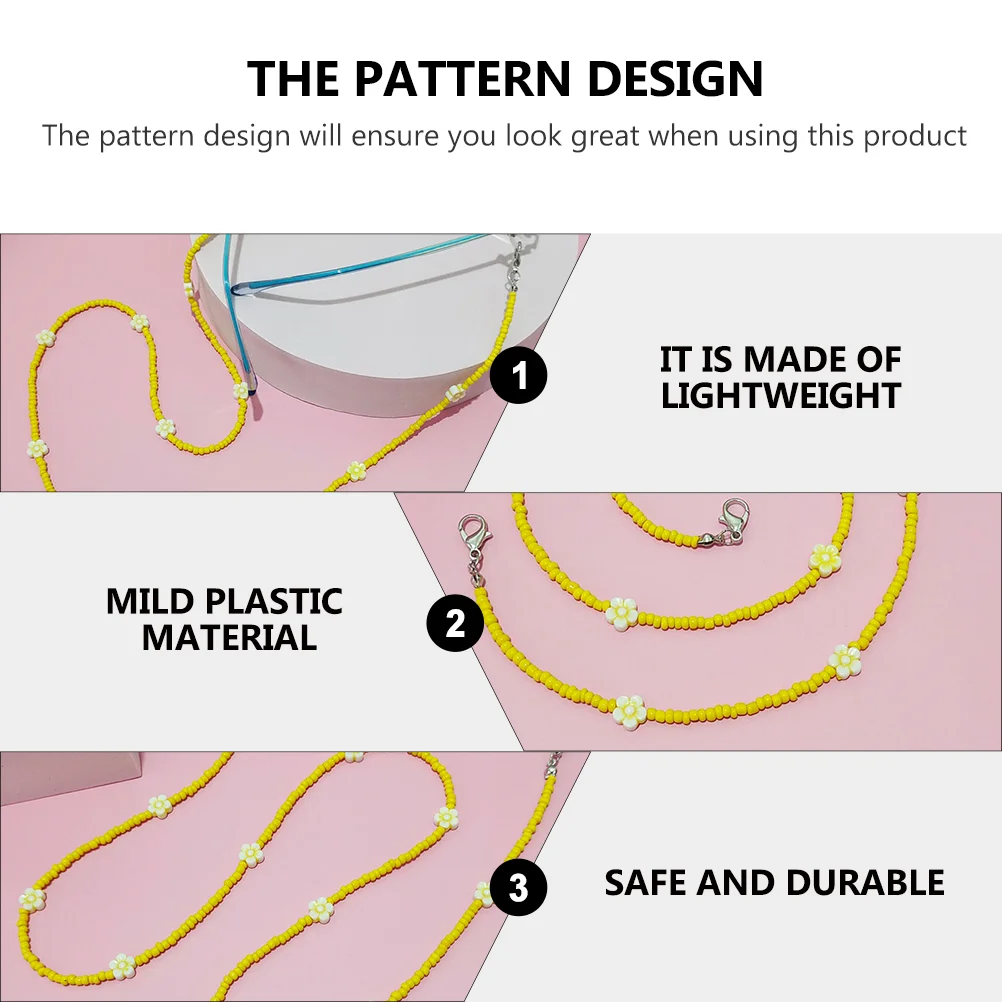 THE PATTERN DESIGN

The pattern design will ensure you look great when using this product

1

IT IS MADE OF LIGHTWEIGHT

MILD PLASTIC MATERIAL

2

3

SAFE AND DURABLE