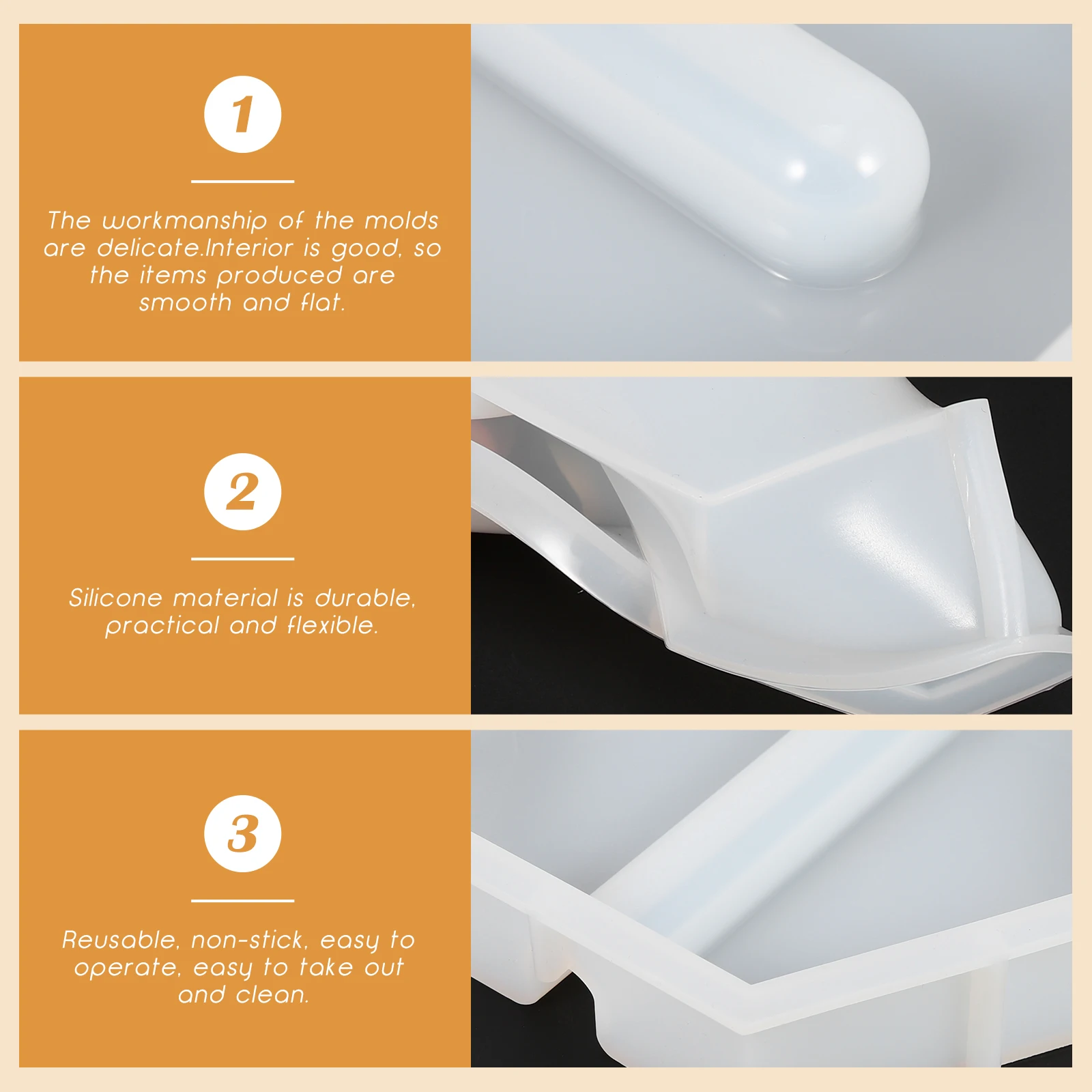 1

The workmanship of the molds are delicate.Interior is good, so the items produced are smooth and flat.

2

Silicone material is durable, practical and flexible.

3

Reusable, non-stick, easy to operate, easy to take out and clean.