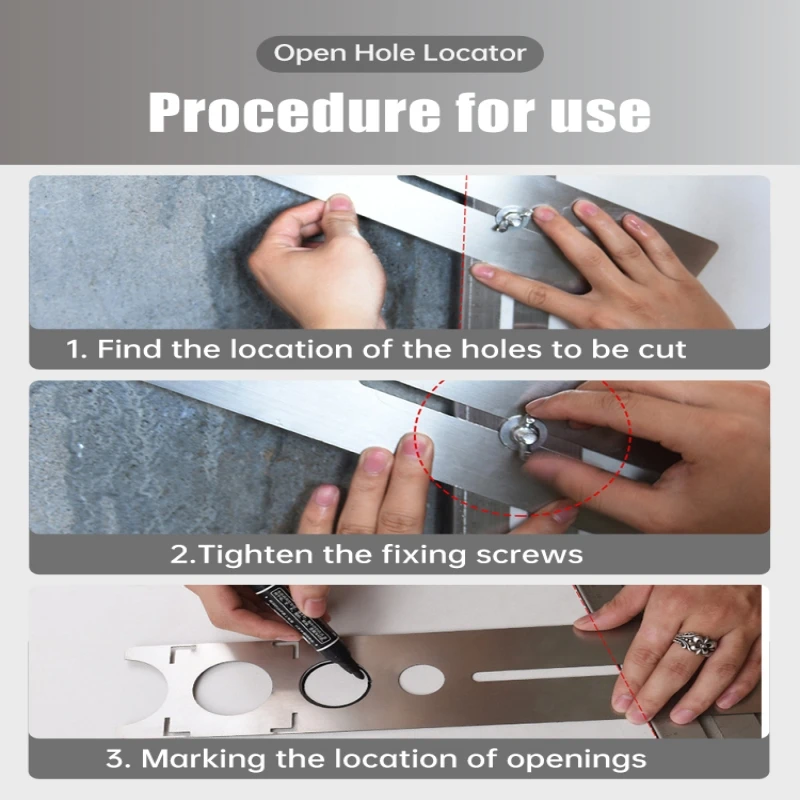 Open Hole Locator

Procedure for use

1. Find the location of the holes to be cut

2.Tighten the fixing screws

3. Marking the location of openings