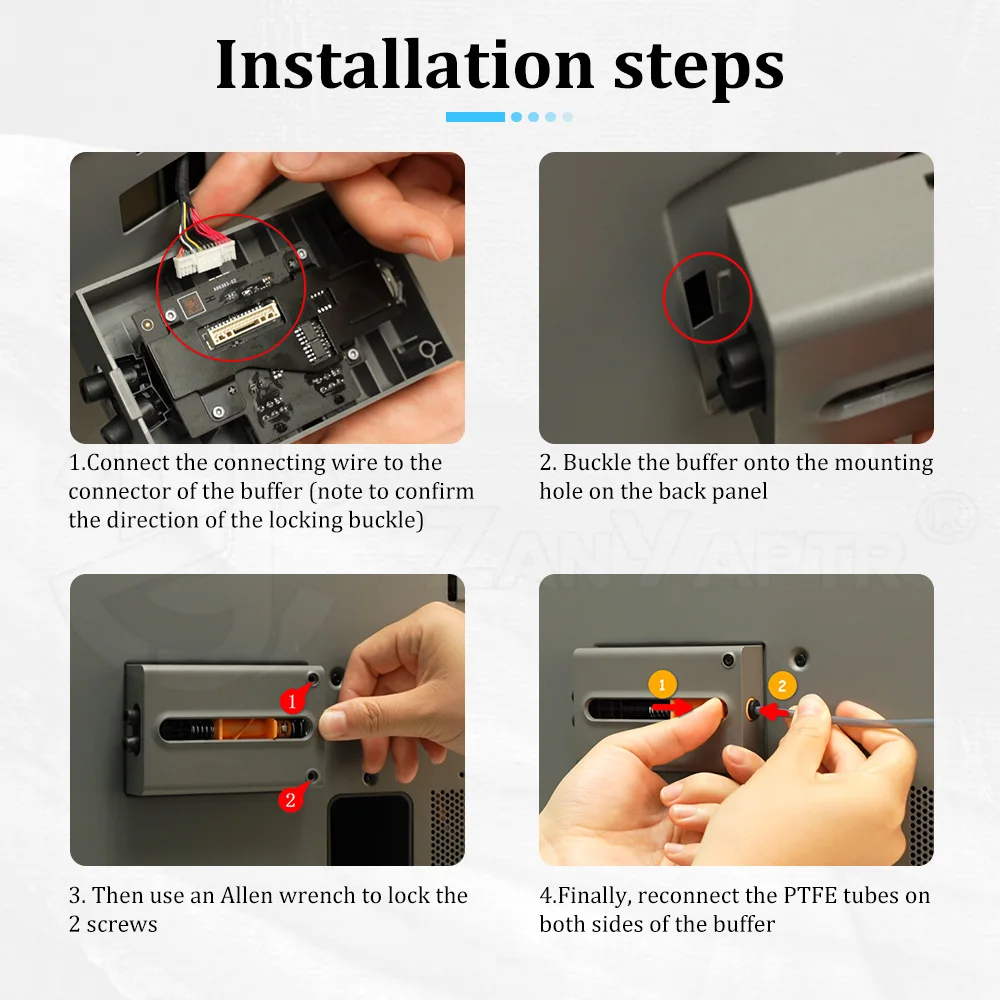 Installation steps

1.Connect the connecting wire to the connector of the buffer (note to confirm the direction of the locking buckle)

2. Buckle the buffer onto the mounting hole on the back panel

ZANYAPTR

1

2

3. Then use an Allen wrench to lock the 2 screws

1

2

4.Finally, reconnect the PTFE tubes on both sides of the buffer