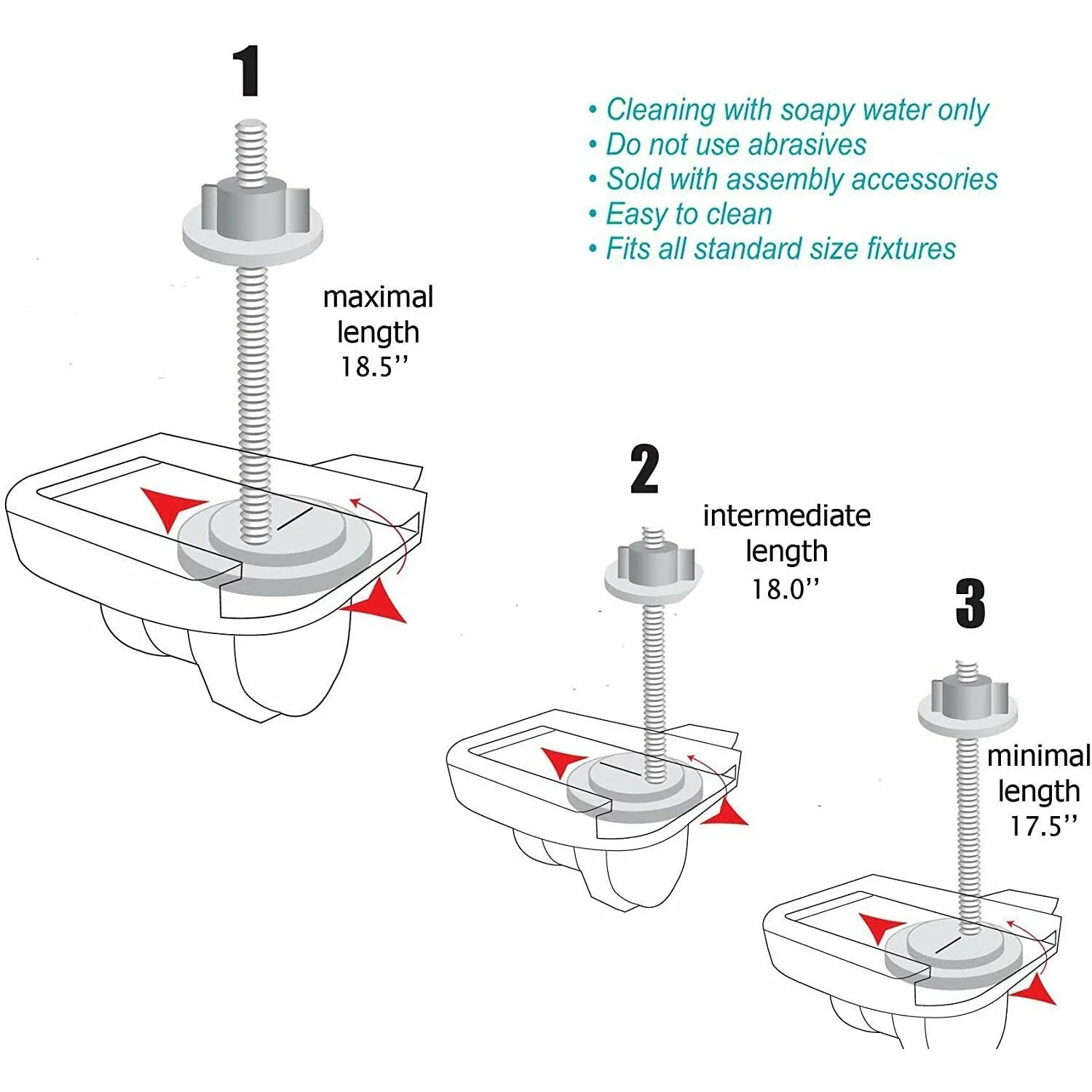 1

• Cleaning with soapy water only
• Do not use abrasives
• Sold with assembly accessories
• Easy to clean
• Fits all standard size fixtures

maximal length 18.5''

2

intermediate length 18.0''

3

minimal length 17.5''