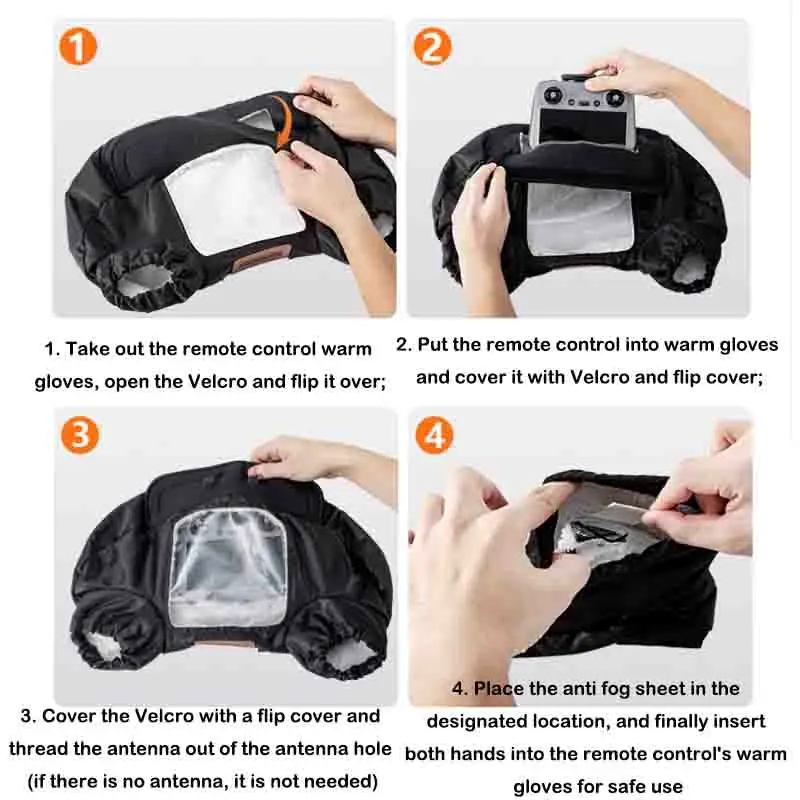 1

1. Take out the remote control warm gloves, open the Velcro and flip it over;

2

2. Put the remote control into warm gloves and cover it with Velcro and flip cover;

3

3. Cover the Velcro with a flip cover and thread the antenna out of the antenna hole (if there is no antenna, it is not needed)

4

4. Place the anti fog sheet in the designated location, and finally insert both hands into the remote control's warm gloves for safe use