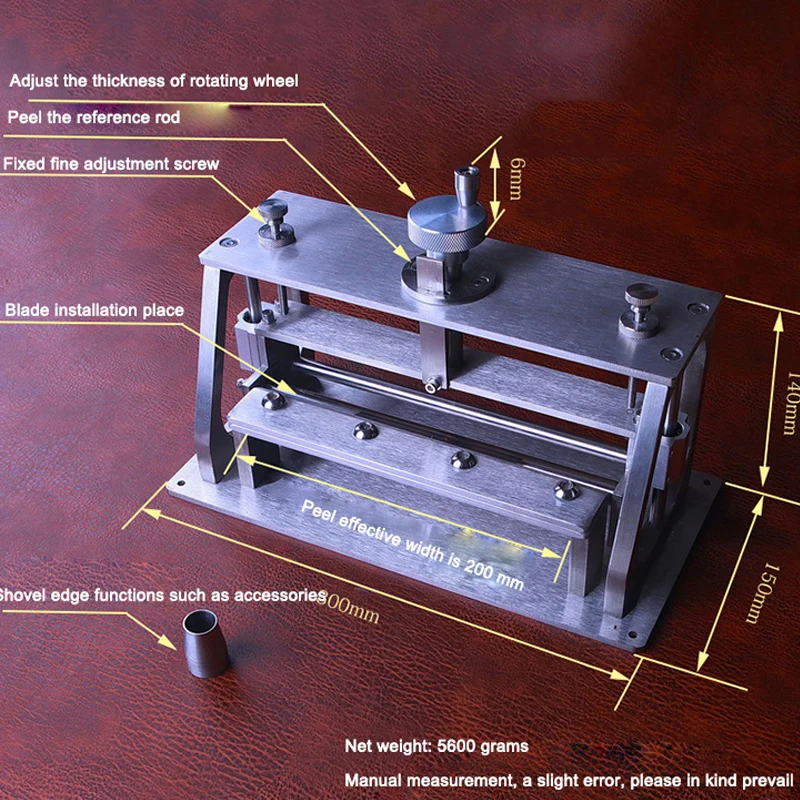 Adjust the thickness of rotating wheel

Peel the reference rod

Fixed fine adjustment screw

6mm

Blade installation place

140mm

Peel effective width is 200 mm

Shovel edge functions such as accessories

300mm

150mm

Net weight: 5600 grams

Manual measurement, a slight error, please in kind prevail