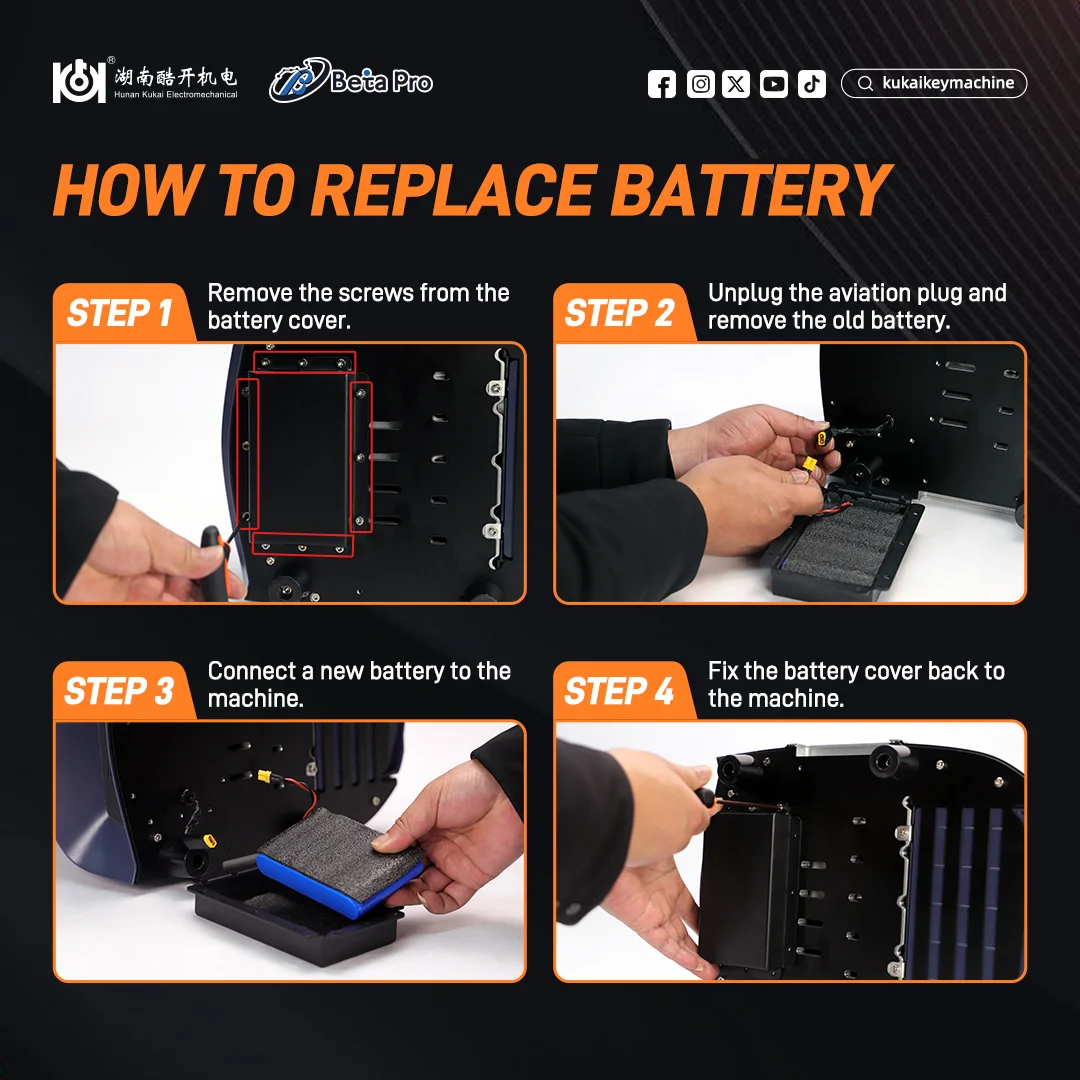 湖南酷开机电
Hunan Kukai Electromechanical

Beta Pro

kukaikeymachine

HOW TO REPLACE BATTERY

STEP 1 Remove the screws from the battery cover.

STEP 2 Unplug the aviation plug and remove the old battery.

STEP 3 Connect a new battery to the machine.

STEP 4 Fix the battery cover back to the machine.