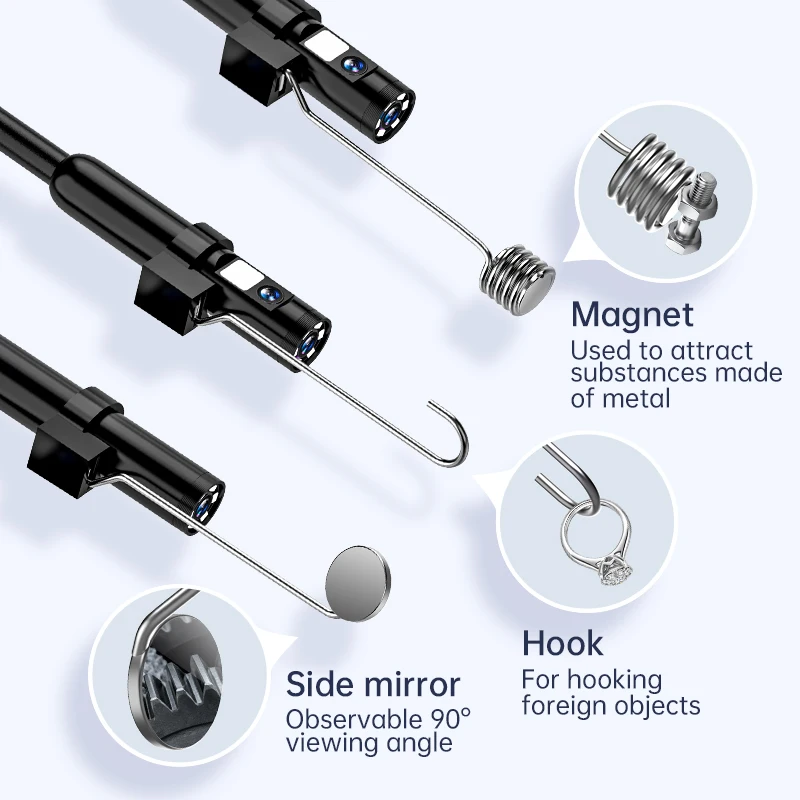 Magnet
Used to attract substances made of metal

Hook
For hooking foreign objects

Side mirror
Observable 90° viewing angle