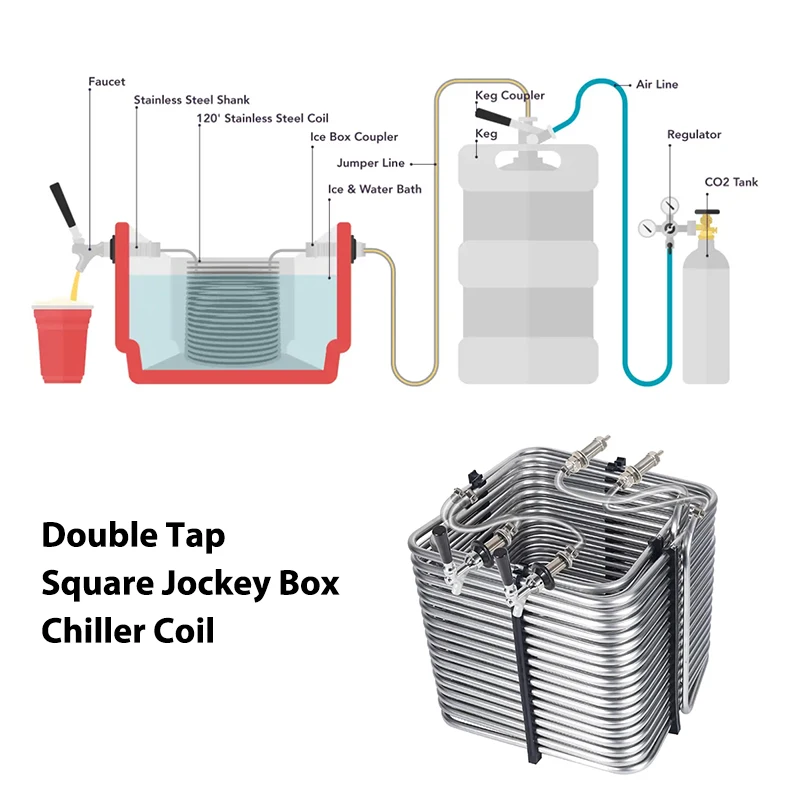 Faucet
Stainless Steel Shank
120' Stainless Steel Coil
Ice Box Coupler
Jumper Line
Ice & Water Bath
Keg Coupler
Keg
Air Line
Regulator
CO2 Tank

Double Tap
Square Jockey Box
Chiller Coil